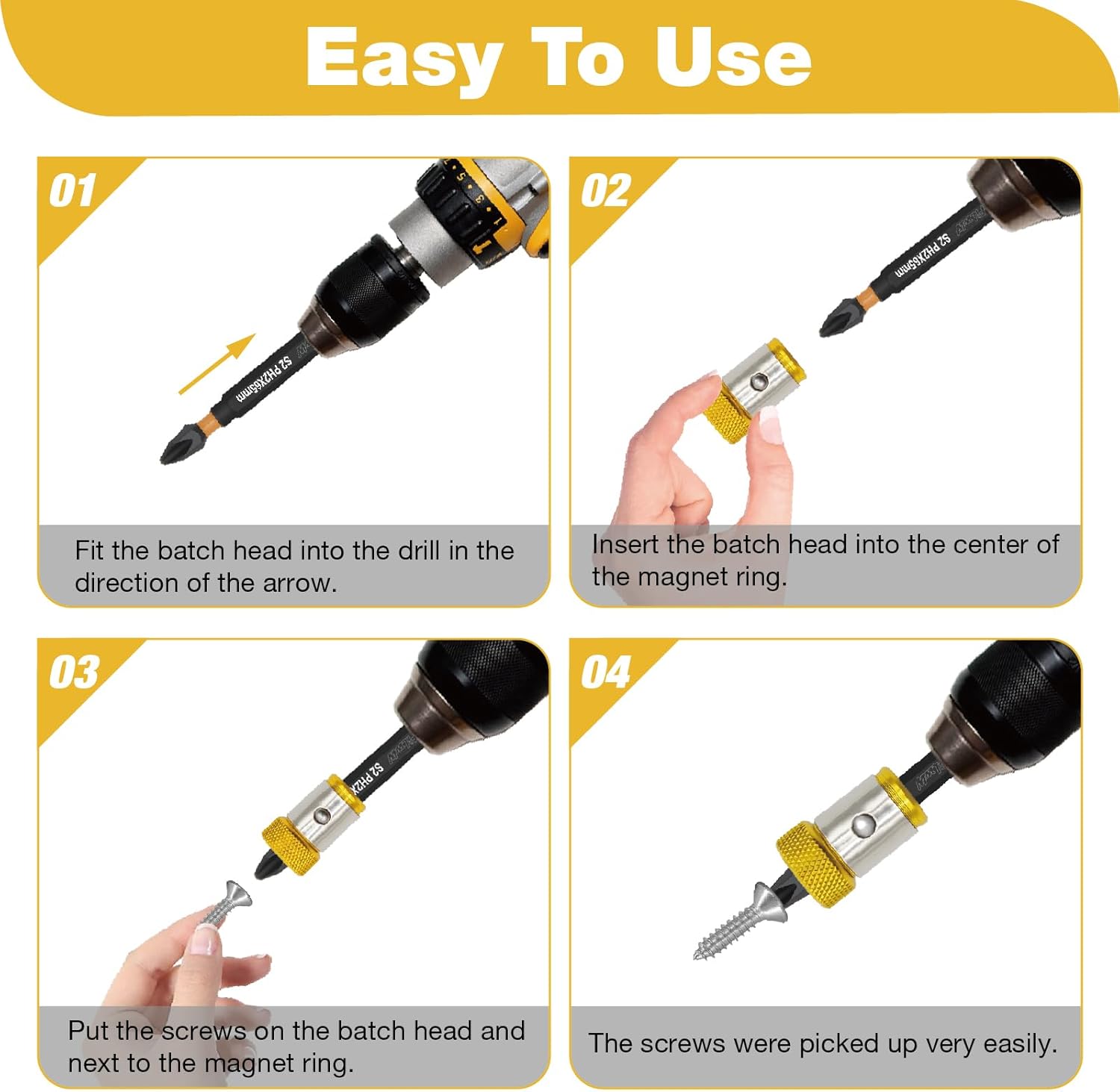 Easy To Use

01

S2 PH2X65mm

Fit the batch head into the drill in the direction of the arrow.

02

S2 PH2X65mm

Insert the batch head into the center of the magnet ring.

03

S2 PH2X

Put the screws on the batch head and next to the magnet ring.

04

The screws were picked up very easily.