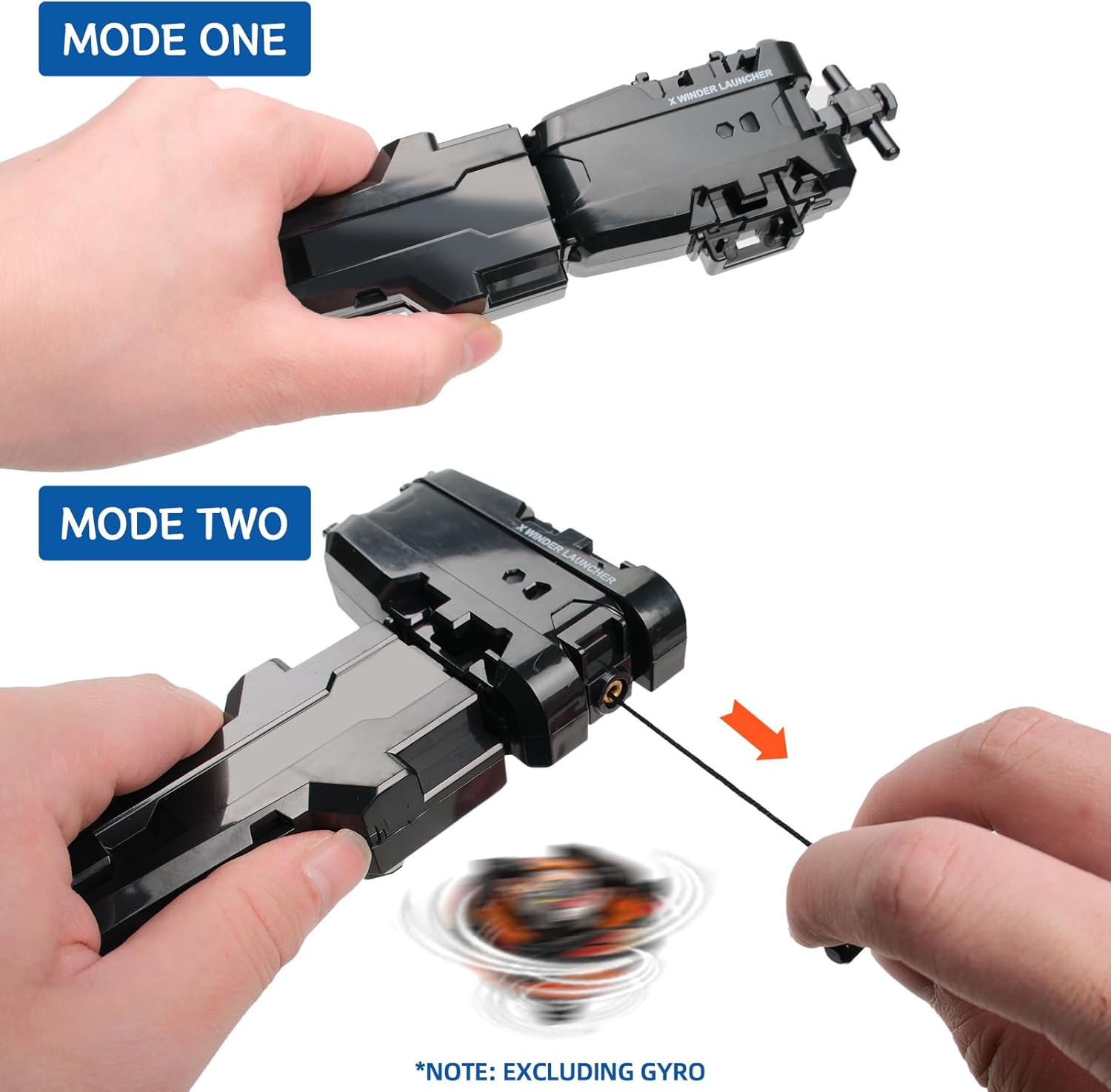 MODE ONE

X WINDER LAUNCHER

MODE TWO

X WINDER LAUNCHER

*NOTE: EXCLUDING GYRO