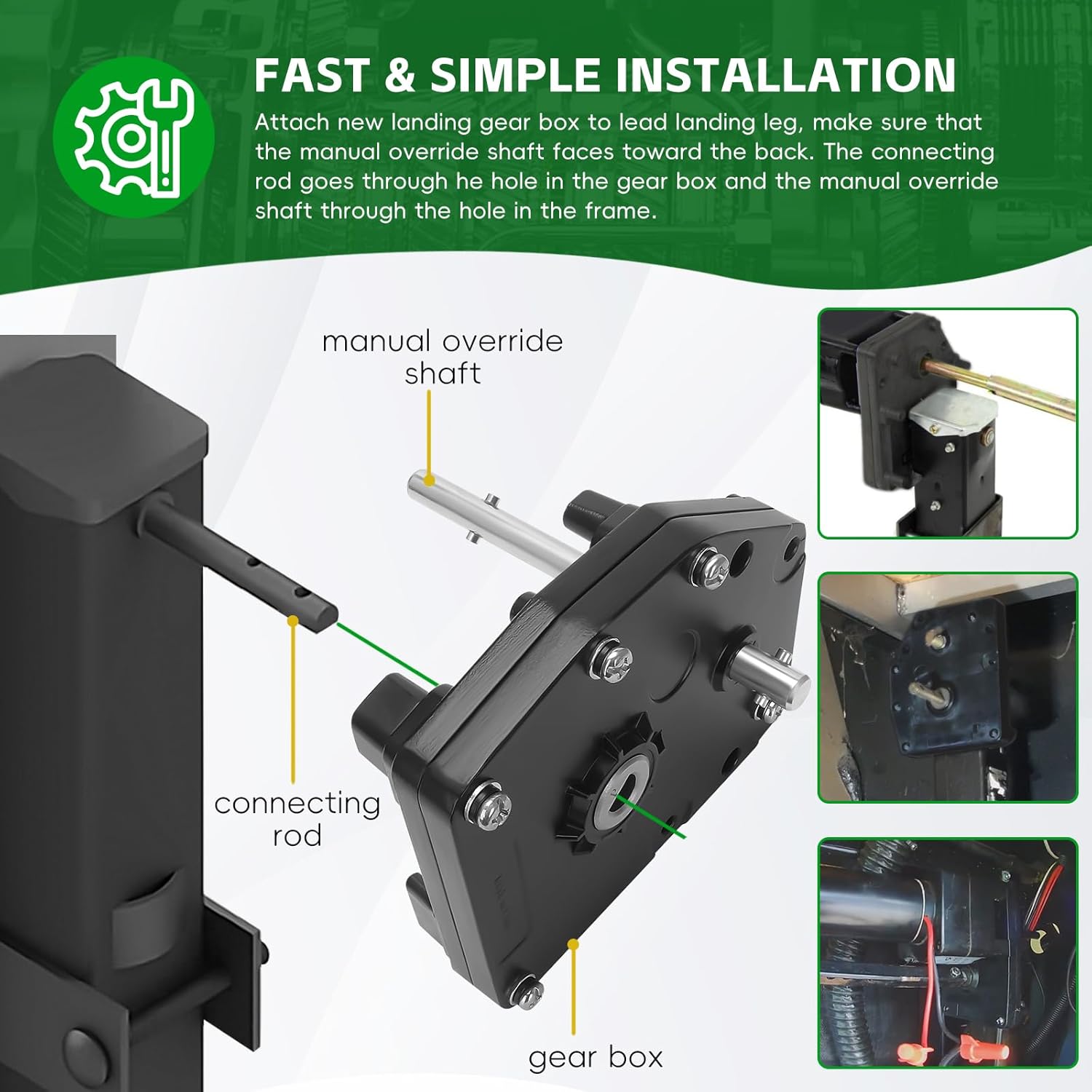 FAST & SIMPLE INSTALLATION

Attach new landing gear box to lead landing leg, make sure that the manual override shaft faces toward the back. The connecting rod goes through he hole in the gear box and the manual override shaft through the hole in the frame.

manual override shaft

connecting rod

gear box