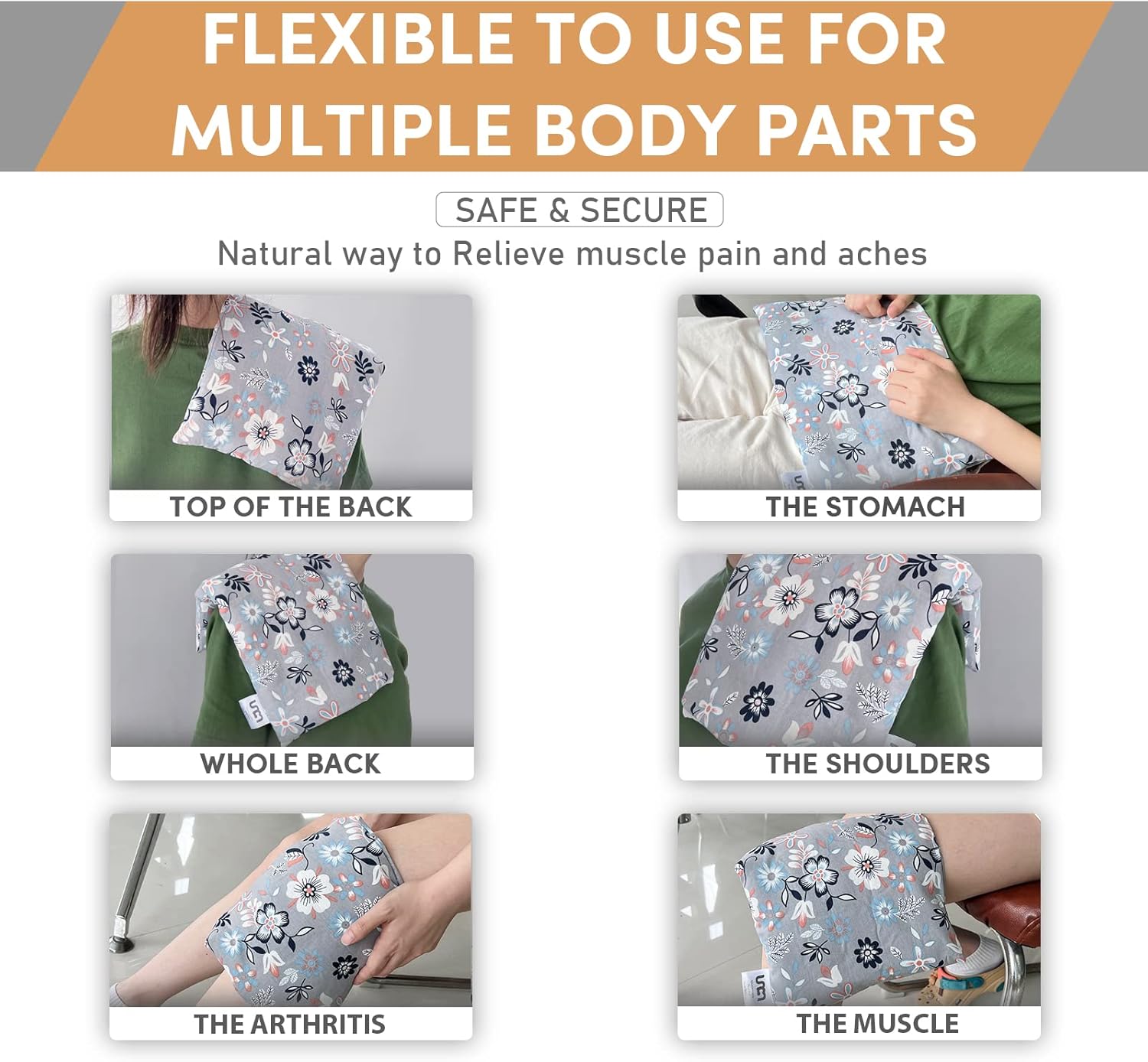 FLEXIBLE TO USE FOR MULTIPLE BODY PARTS

SAFE & SECURE

Natural way to Relieve muscle pain and aches

TOP OF THE BACK

THE STOMACH

WHOLE BACK

THE SHOULDERS

THE ARTHRITIS

THE MUSCLE