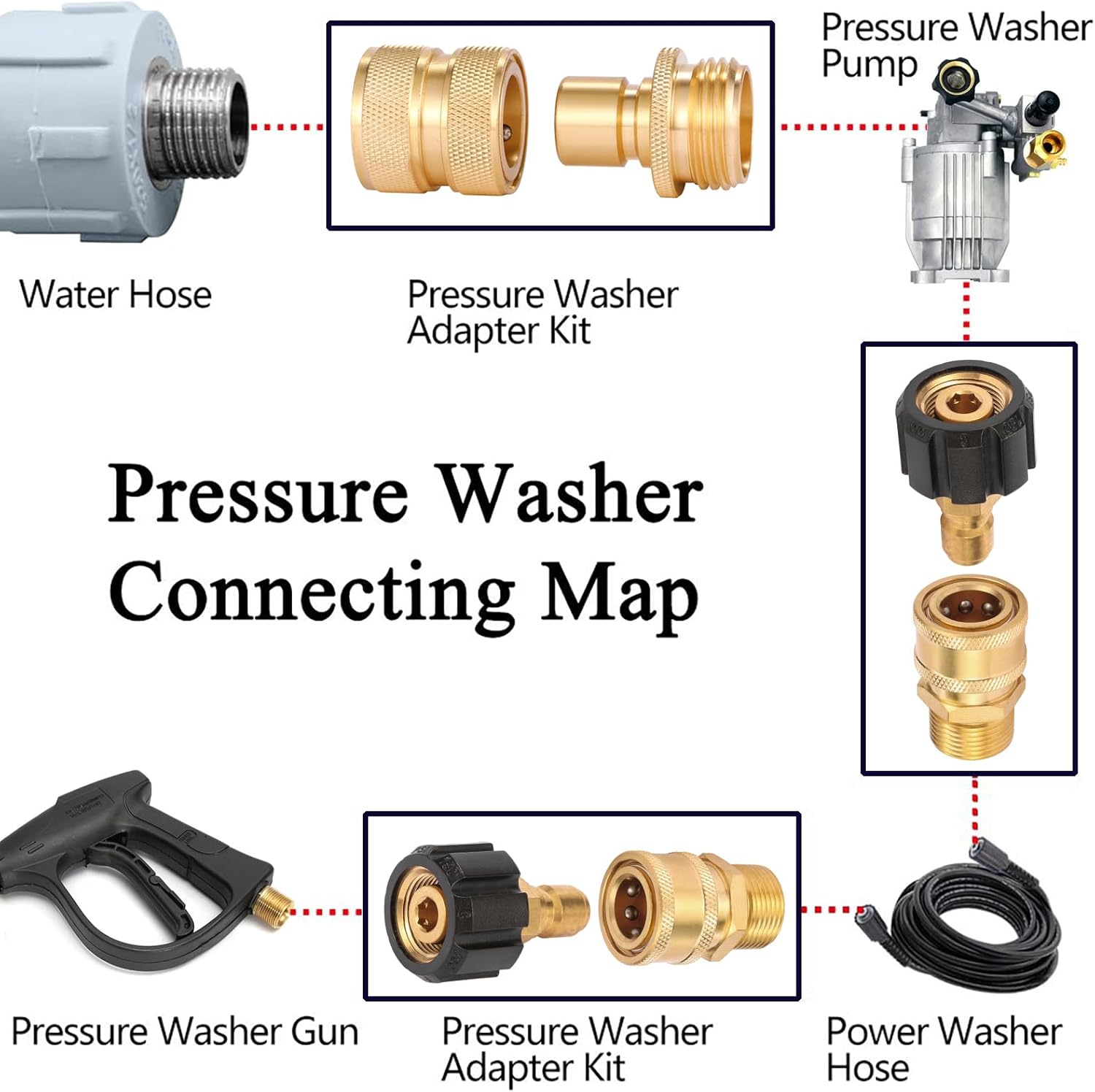 Pressure Washer Pump

Water Hose

Pressure Washer Adapter Kit

Pressure Washer Connecting Map

Pressure Washer Gun

Pressure Washer Adapter Kit

Power Washer Hose