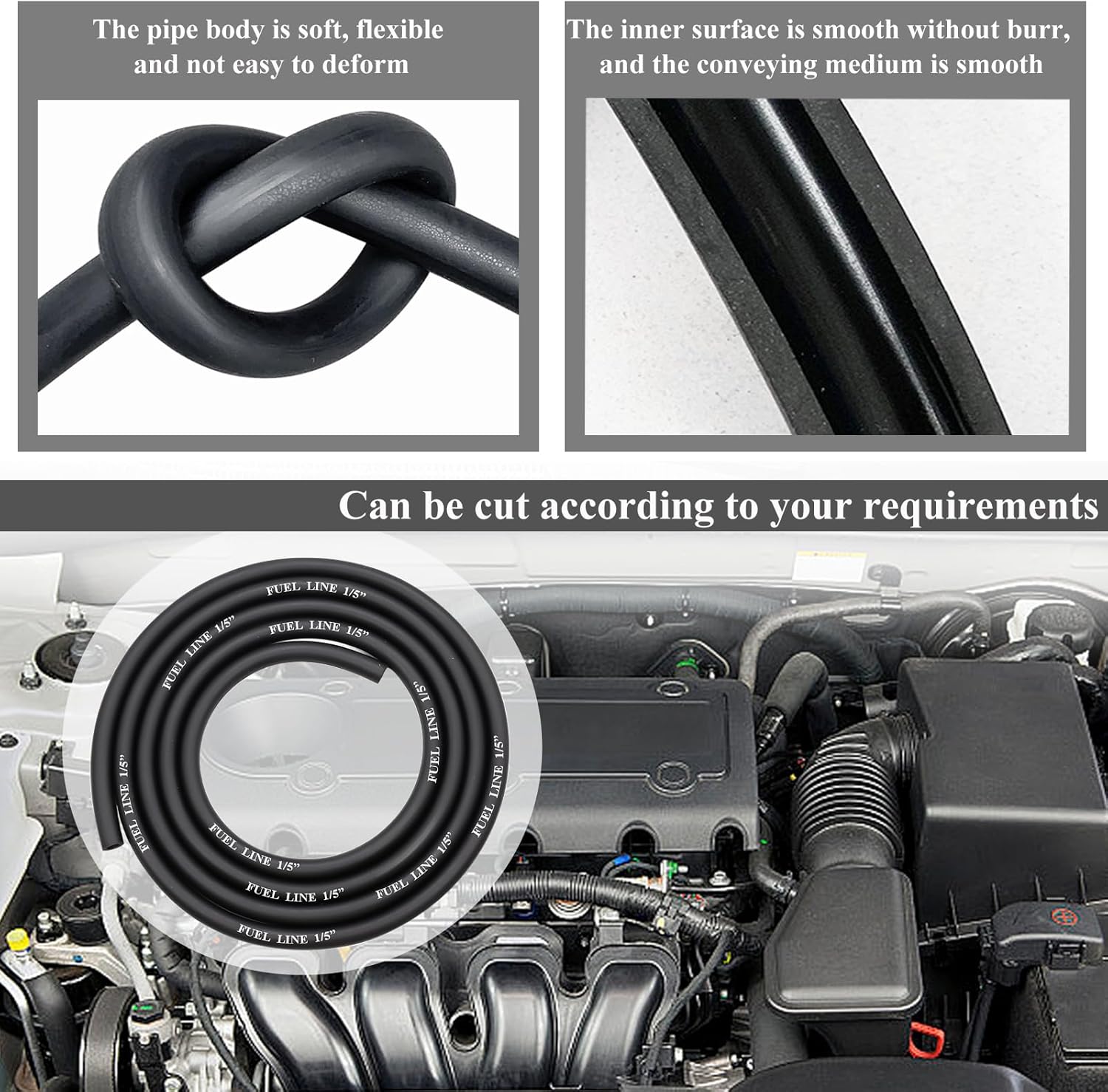 The pipe body is soft, flexible and not easy to deform

The inner surface is smooth without burr, and the conveying medium is smooth

Can be cut according to your requirements

FUEL LINE 1/5"
FUEL LINE 1/5"
FUEL LINE 1/5"
FUEL LINE 1/5"
FUEL LINE 1/5"
FUEL LINE 1/5"
FUEL LINE 1/5"
FUEL LINE 1/5"
FUEL LINE 1/5"
FUEL LINE 1/5"