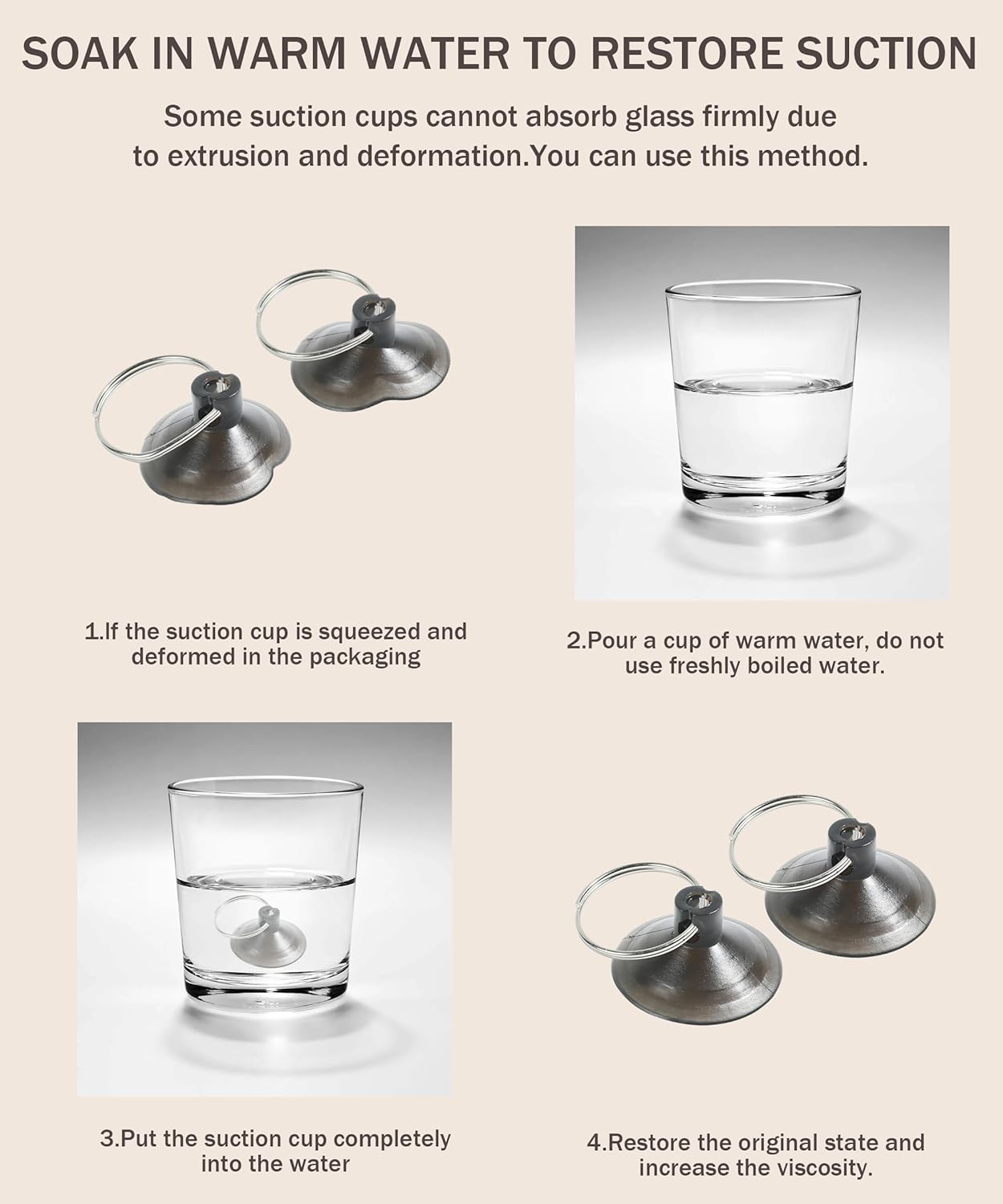 SOAK IN WARM WATER TO RESTORE SUCTION

Some suction cups cannot absorb glass firmly due to extrusion and deformation.You can use this method.

1.If the suction cup is squeezed and deformed in the packaging

2.Pour a cup of warm water, do not use freshly boiled water.

3.Put the suction cup completely into the water

4.Restore the original state and increase the viscosity.