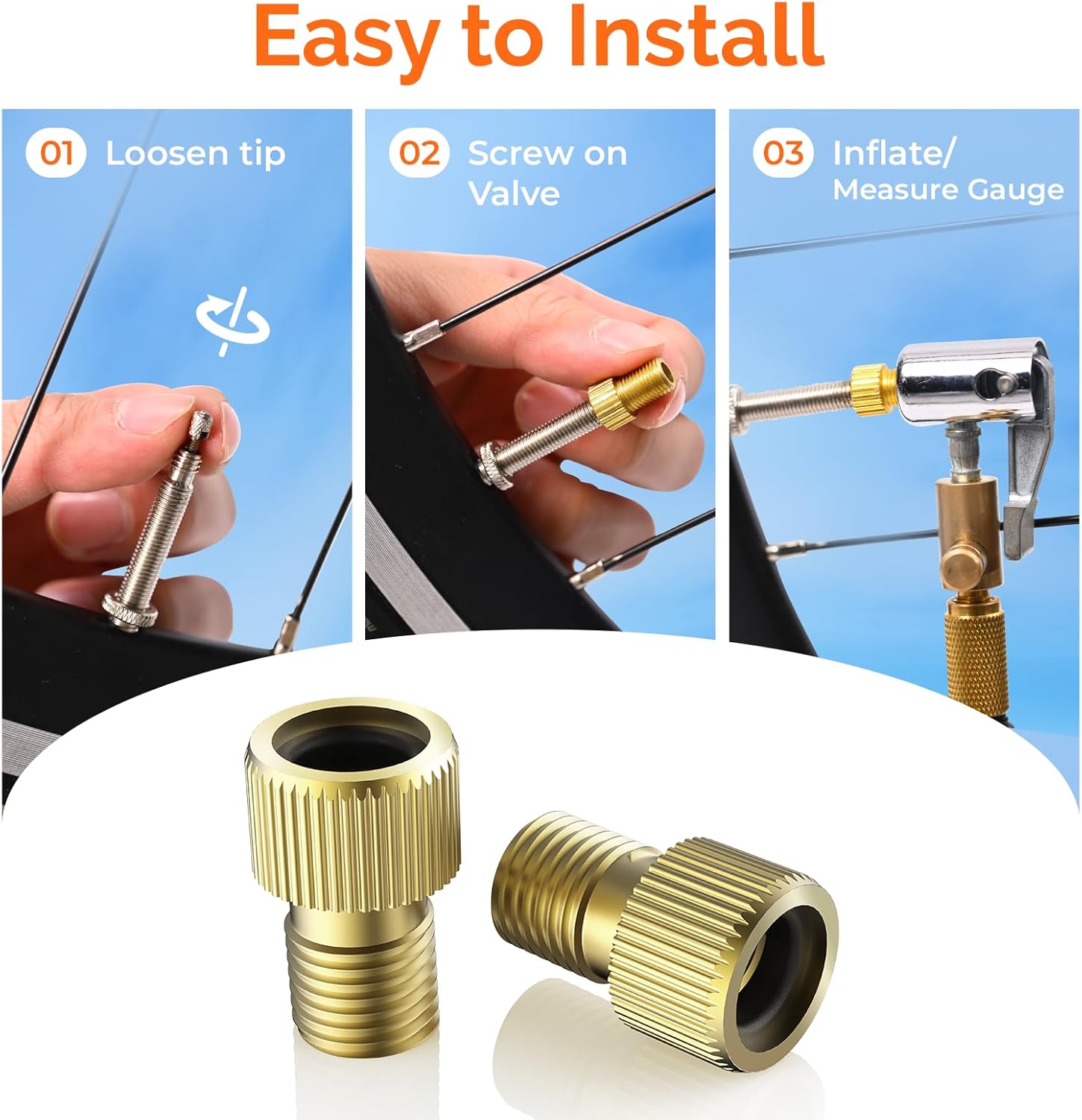 Easy to Install

01 Loosen tip

02 Screw on Valve

03 Inflate/ Measure Gauge