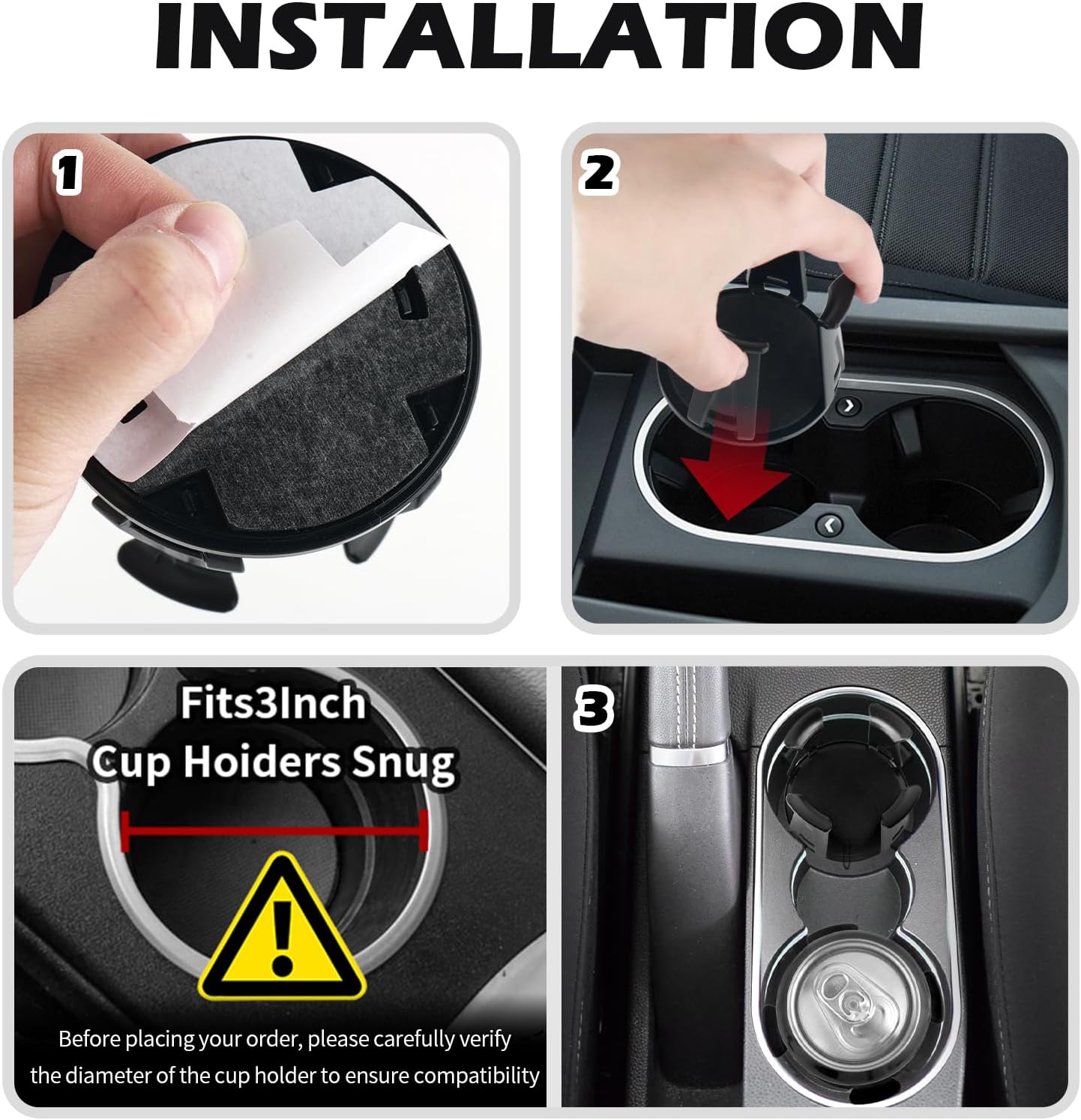 INSTALLATION

1

2

Fits3Inch
Cup Hoiders Snug

Before placing your order, please carefully verify the diameter of the cup holder to ensure compatibility

3