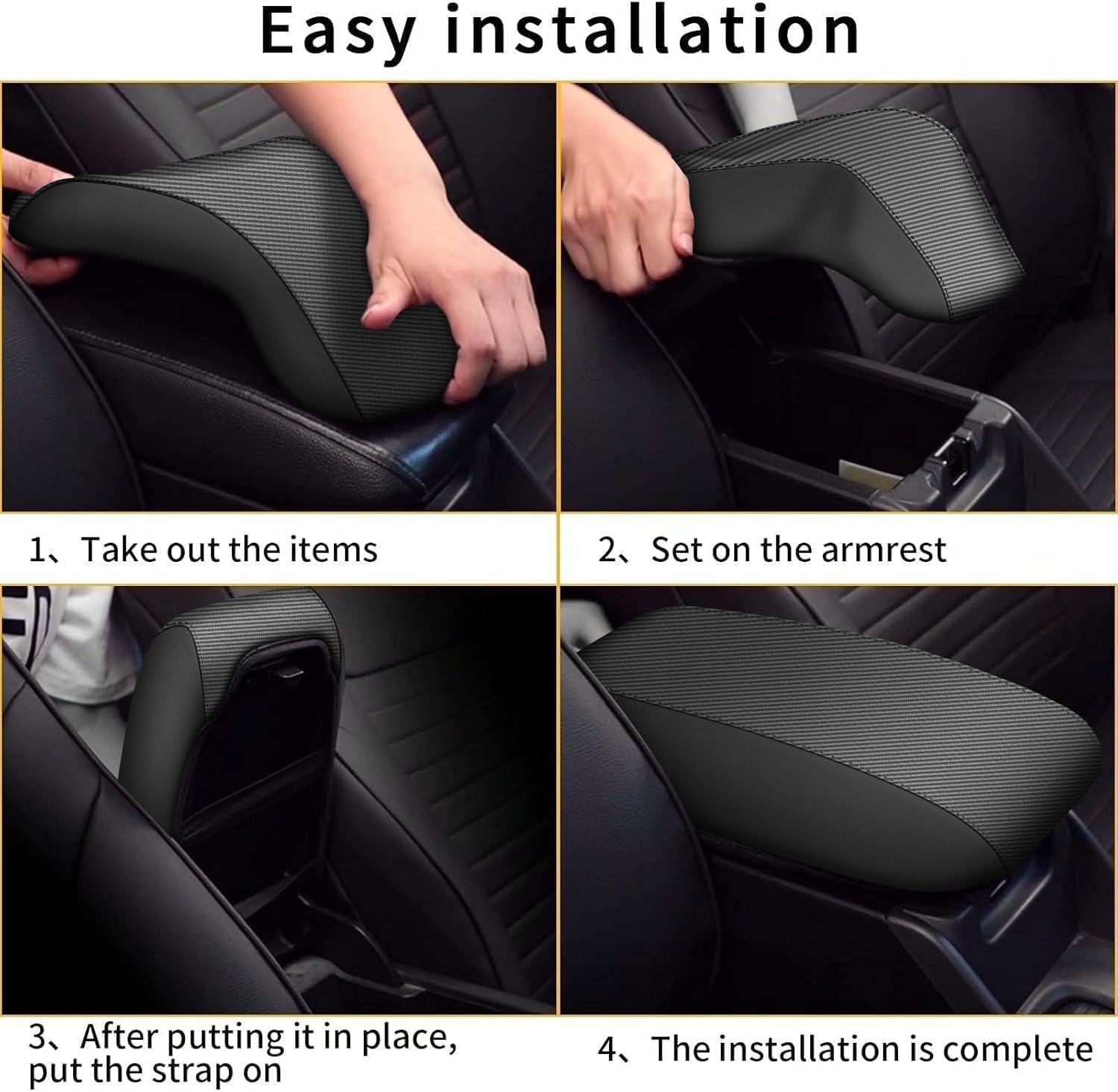 Easy installation

1、Take out the items

2、Set on the armrest

3、After putting it in place, put the strap on

4、The installation is complete