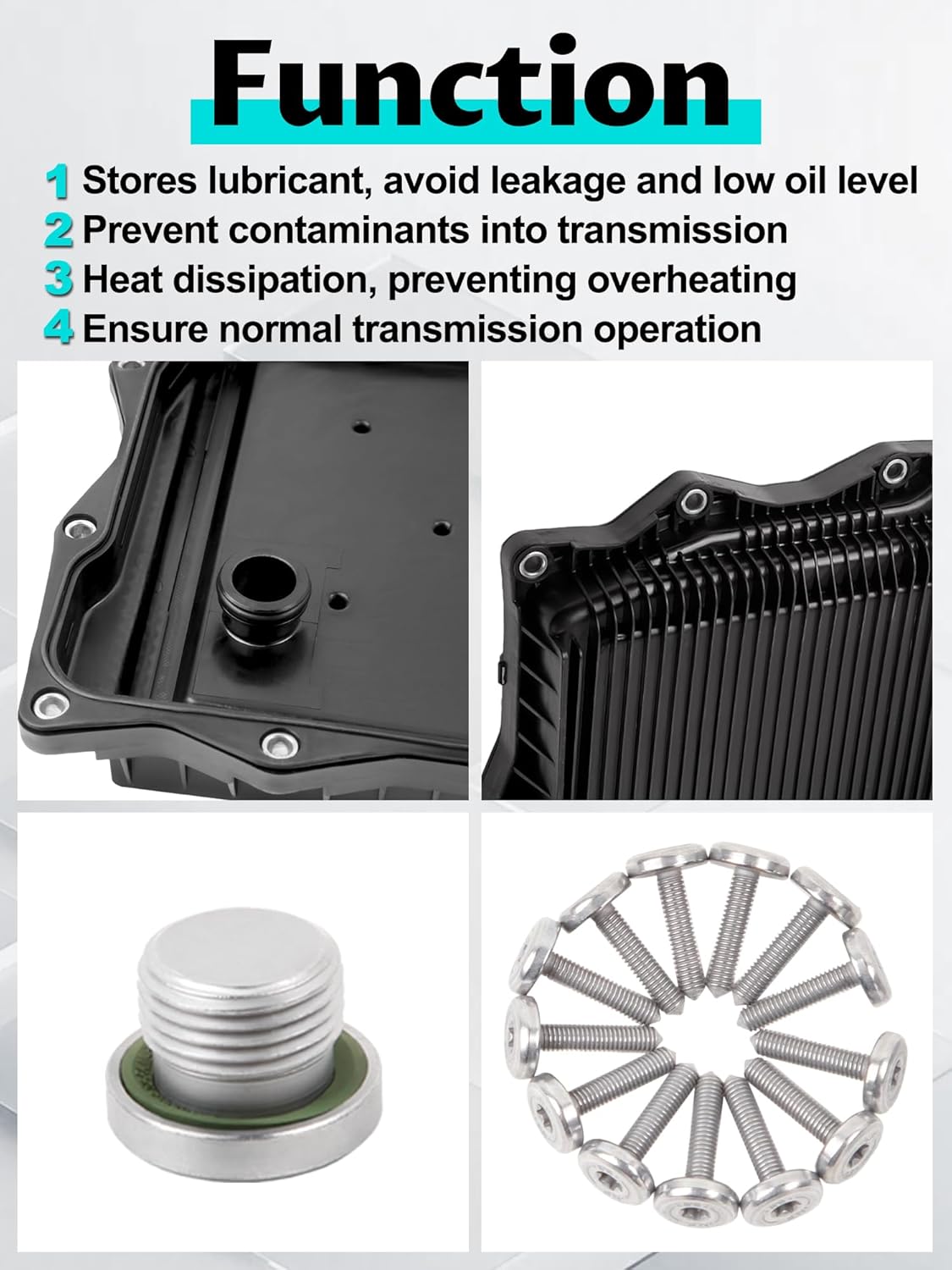 Function

1 Stores lubricant, avoid leakage and low oil level
2 Prevent contaminants into transmission
3 Heat dissipation, preventing overheating
4 Ensure normal transmission operation