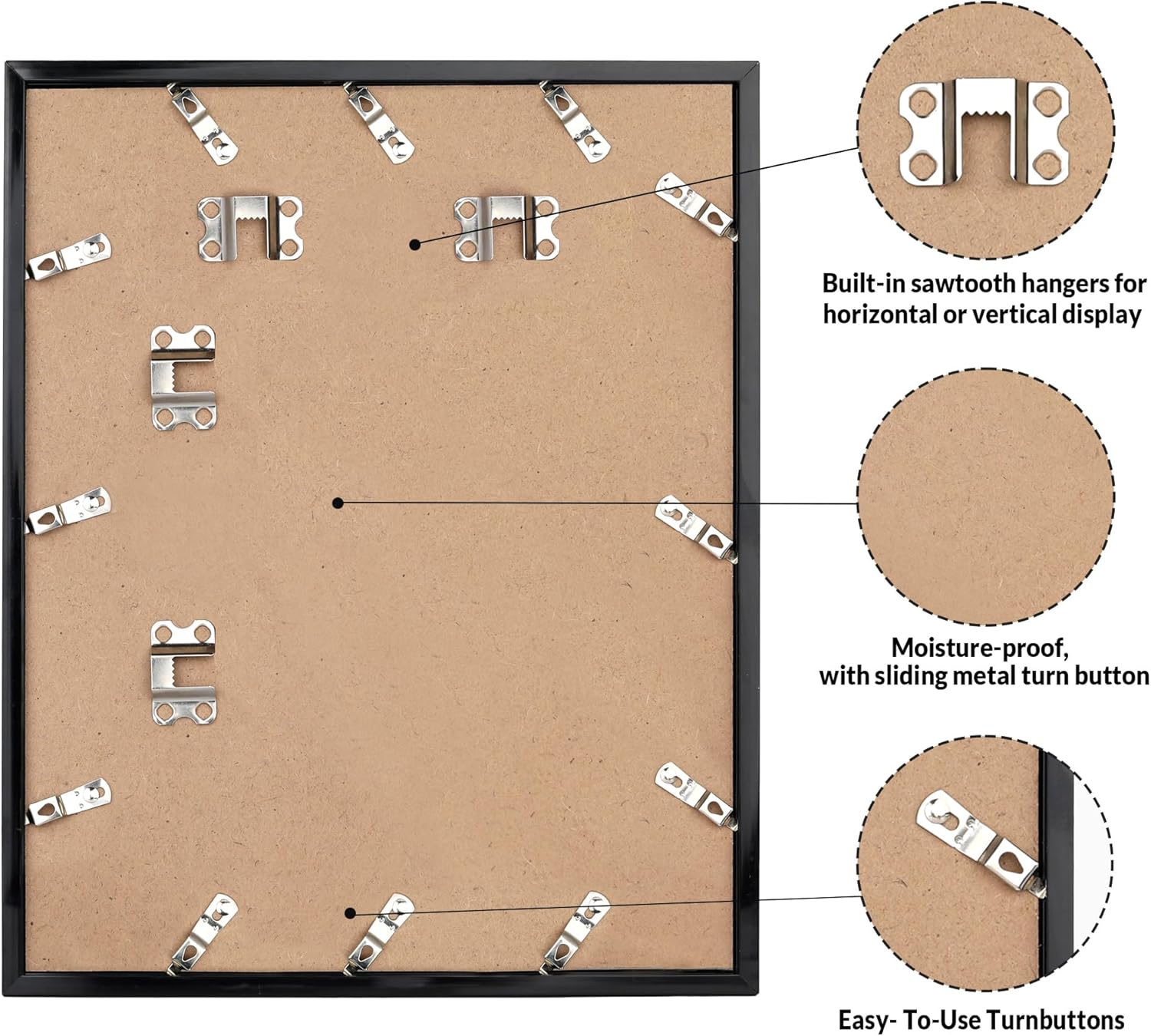 Built-in sawtooth hangers for horizontal or vertical display

Moisture-proof, with sliding metal turn button

Easy- To-Use Turnbuttons