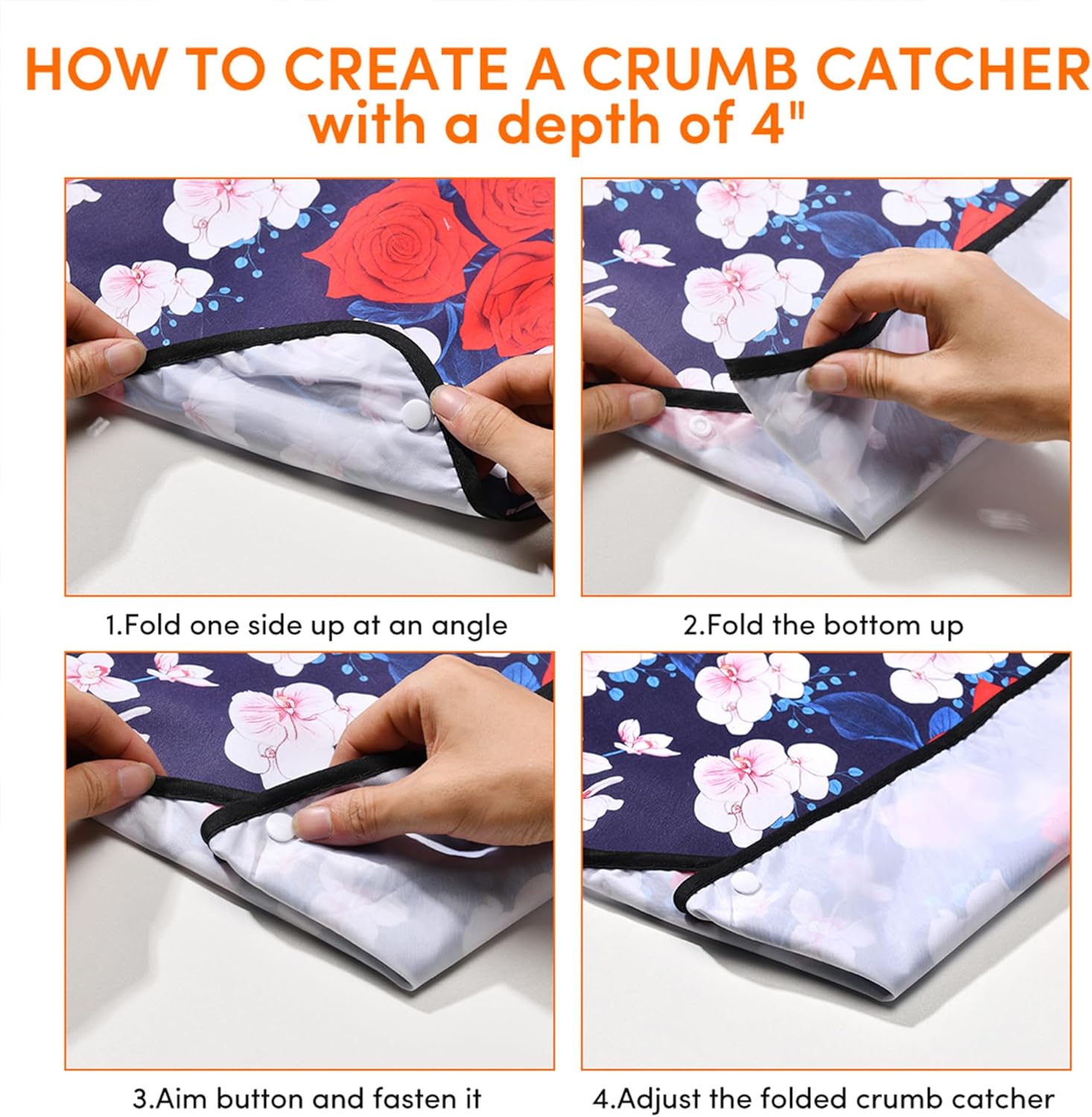 HOW TO CREATE A CRUMB CATCHER
with a depth of 4"

1.Fold one side up at an angle

2.Fold the bottom up

3.Aim button and fasten it

4.Adjust the folded crumb catcher