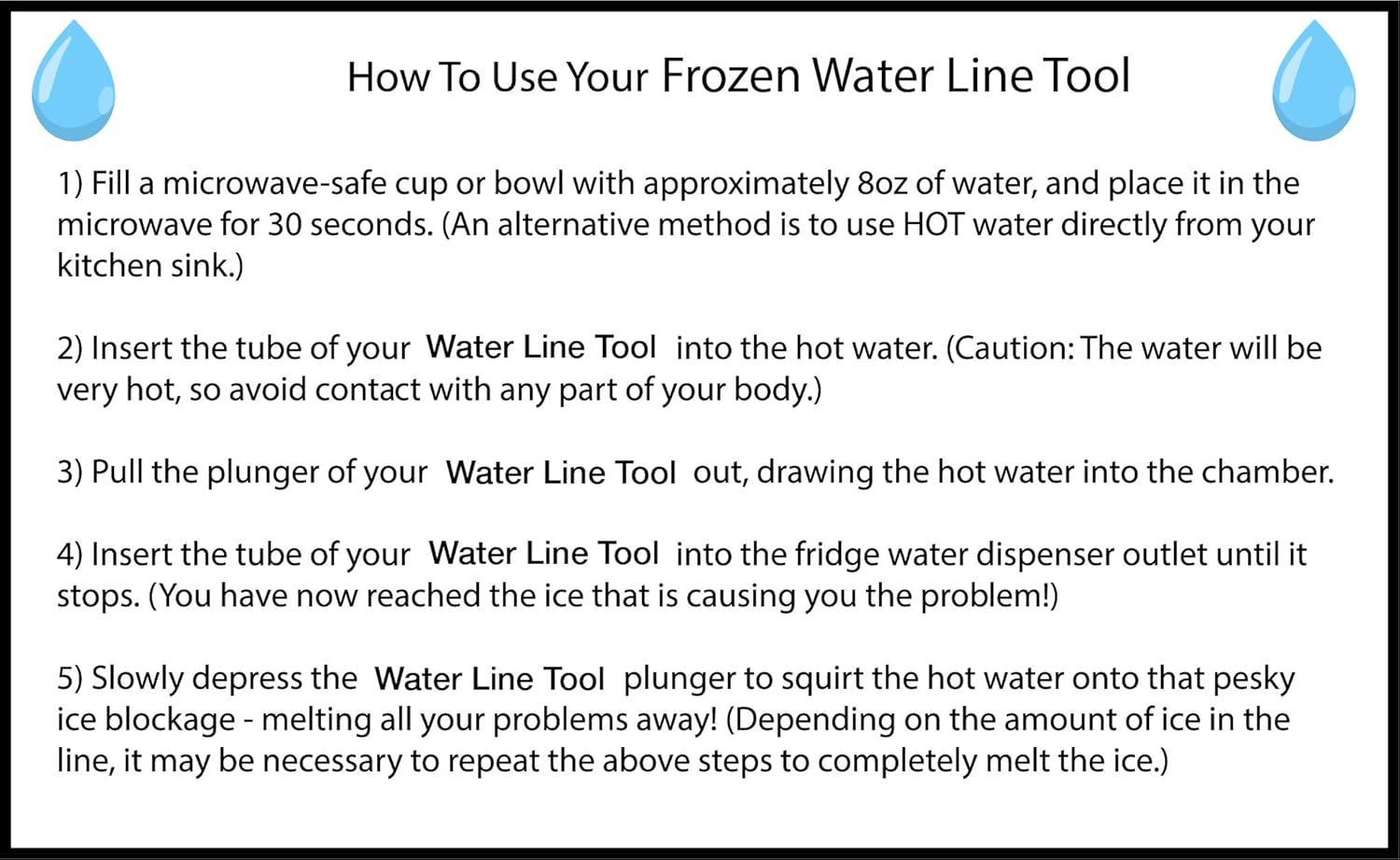 How To Use Your Frozen Water Line Tool

1) Fill a microwave-safe cup or bowl with approximately 8oz of water, and place it in the microwave for 30 seconds. (An alternative method is to use HOT water directly from your kitchen sink.)

2) Insert the tube of your Water Line Tool into the hot water. (Caution: The water will be very hot, so avoid contact with any part of your body.)

3) Pull the plunger of your Water Line Tool out, drawing the hot water into the chamber.

4) Insert the tube of your Water Line Tool into the fridge water dispenser outlet until it stops. (You have now reached the ice that is causing you the problem!)

5) Slowly depress the Water Line Tool plunger to squirt the hot water onto that pesky ice blockage - melting all your problems away! (Depending on the amount of ice in the line, it may be necessary to repeat the above steps to completely melt the ice.)