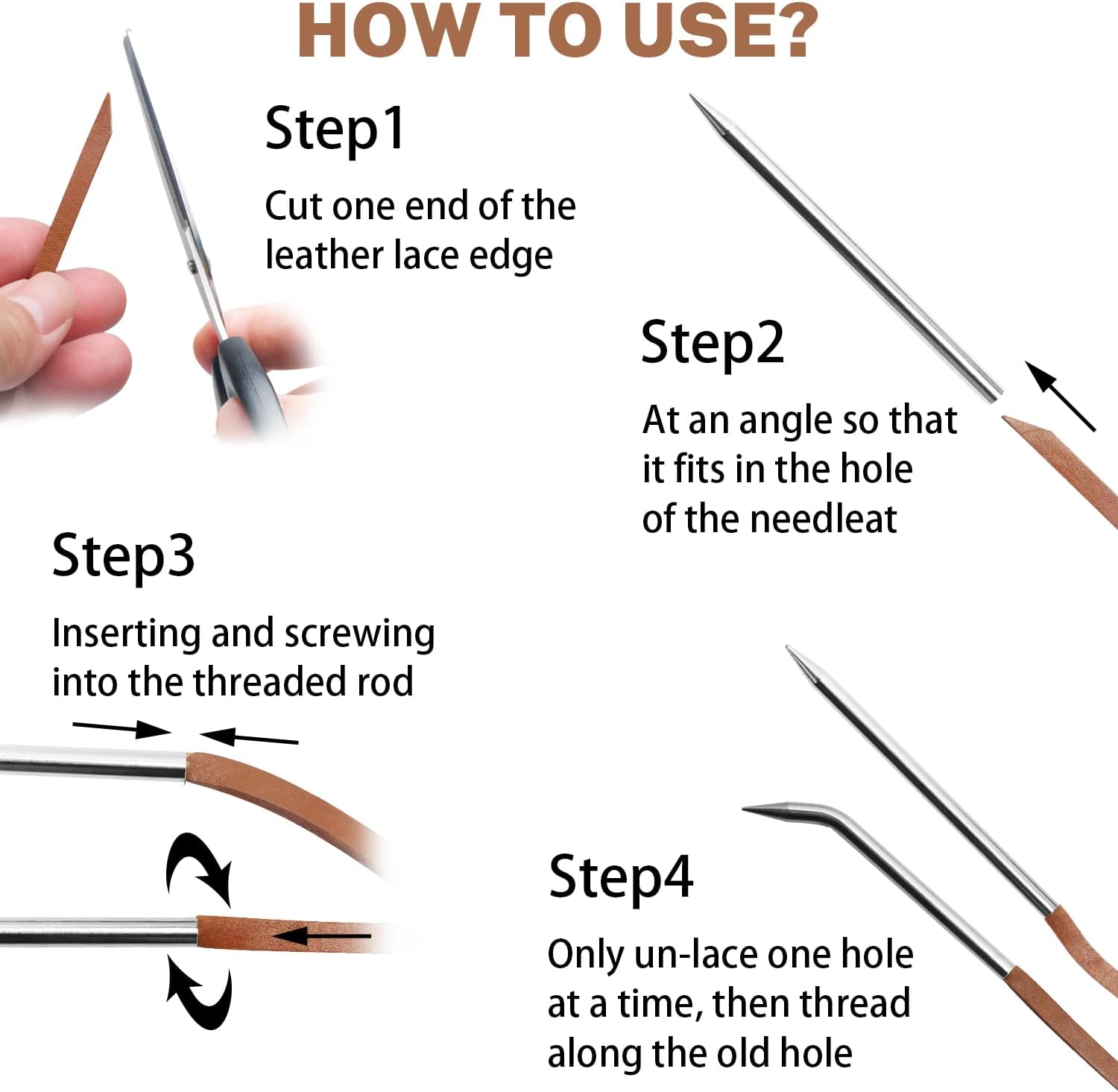 HOW TO USE?

Step1

Cut one end of the leather lace edge

Step2

At an angle so that it fits in the hole of the needleat

Step3

Inserting and screwing into the threaded rod

Step4

Only un-lace one hole at a time, then thread along the old hole