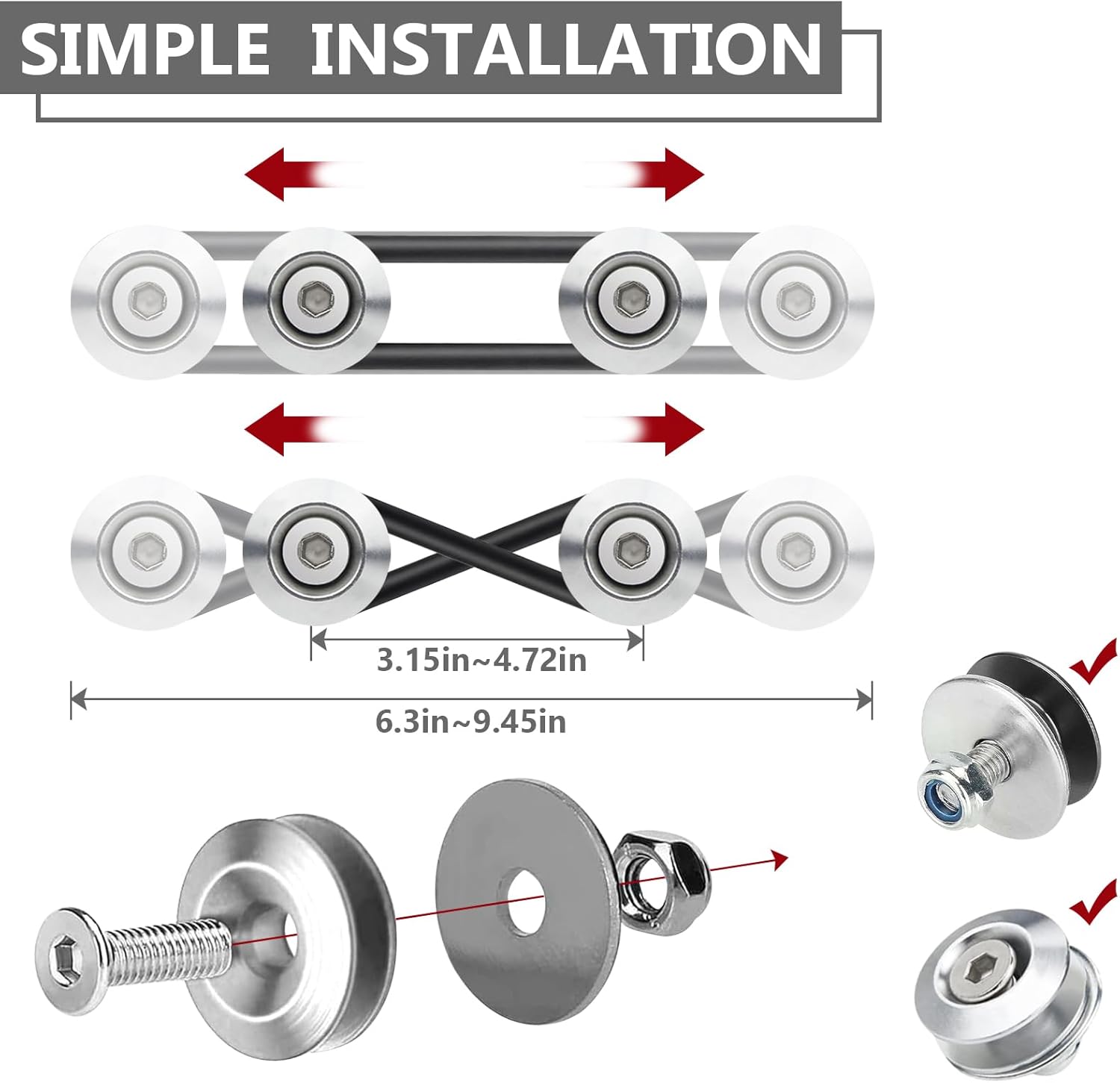 SIMPLE INSTALLATION

3.15in~4.72in

6.3in~9.45in