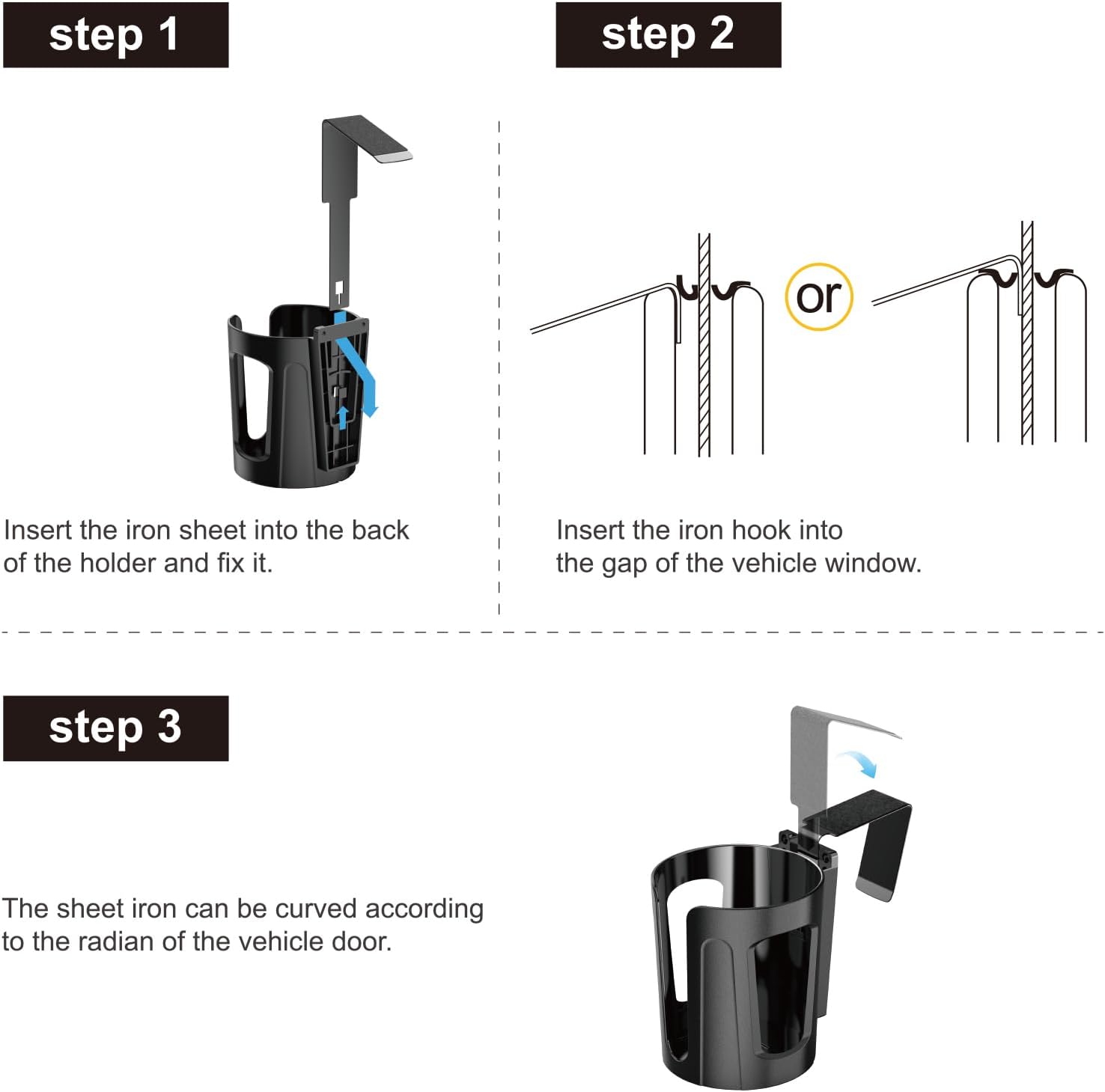 step 1

Insert the iron sheet into the back of the holder and fix it.

step 2

or

Insert the iron hook into the gap of the vehicle window.

step 3

The sheet iron can be curved according to the radian of the vehicle door.