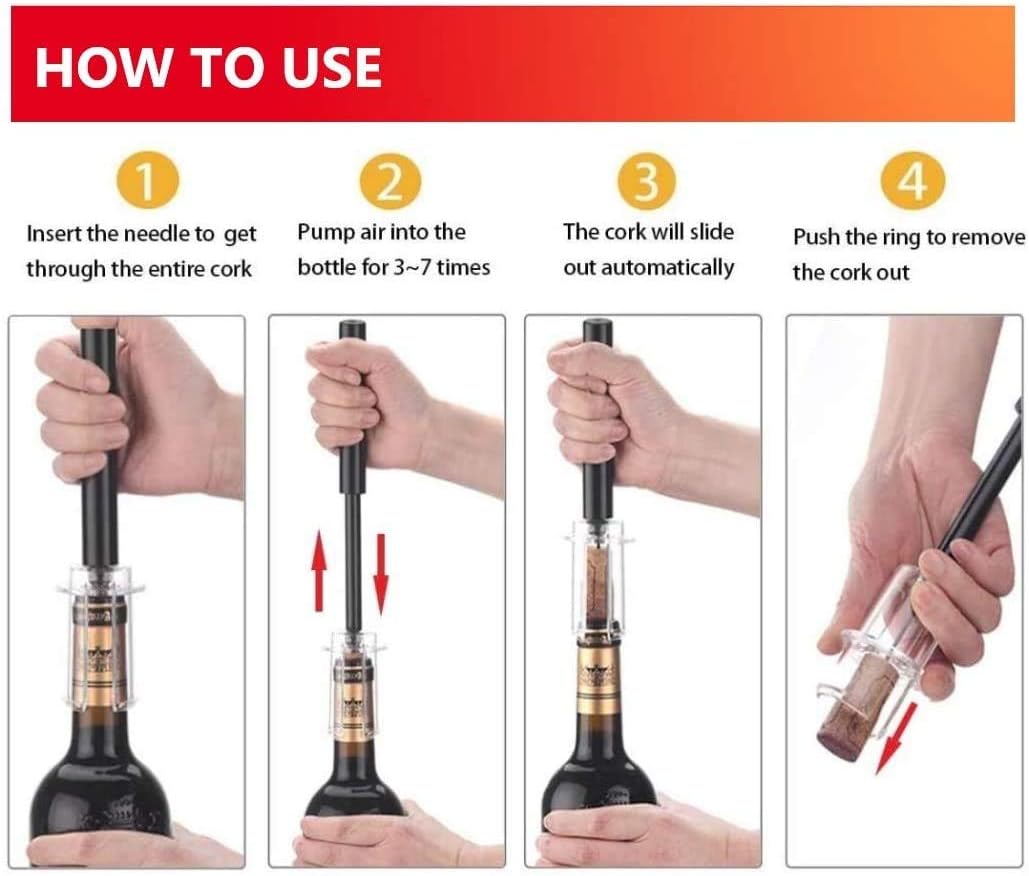 HOW TO USE

1
Insert the needle to get through the entire cork

2
Pump air into the bottle for 3~7 times

3
The cork will slide out automatically

4
Push the ring to remove the cork out