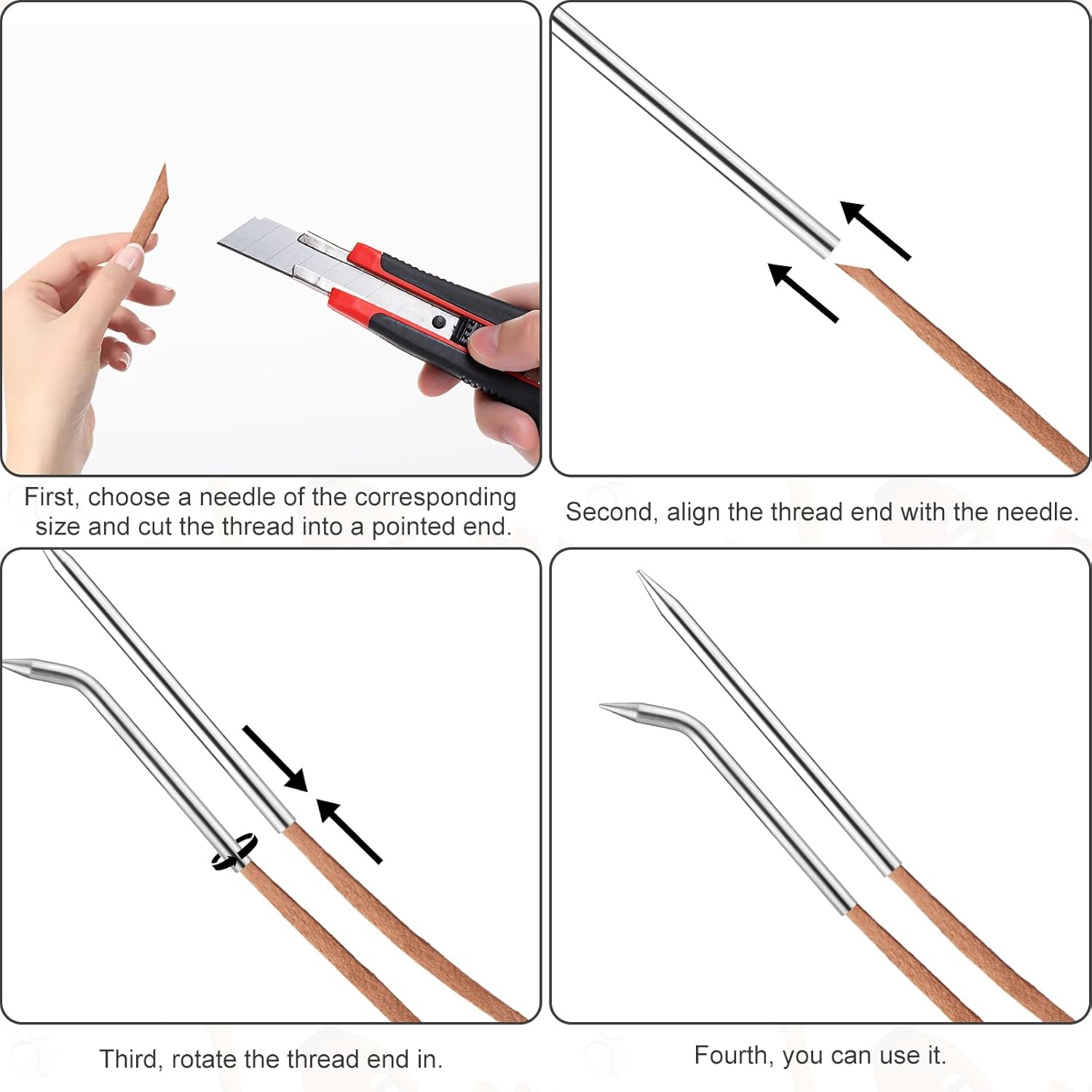 First, choose a needle of the corresponding size and cut the thread into a pointed end.

Second, align the thread end with the needle.

Third, rotate the thread end in.

Fourth, you can use it.