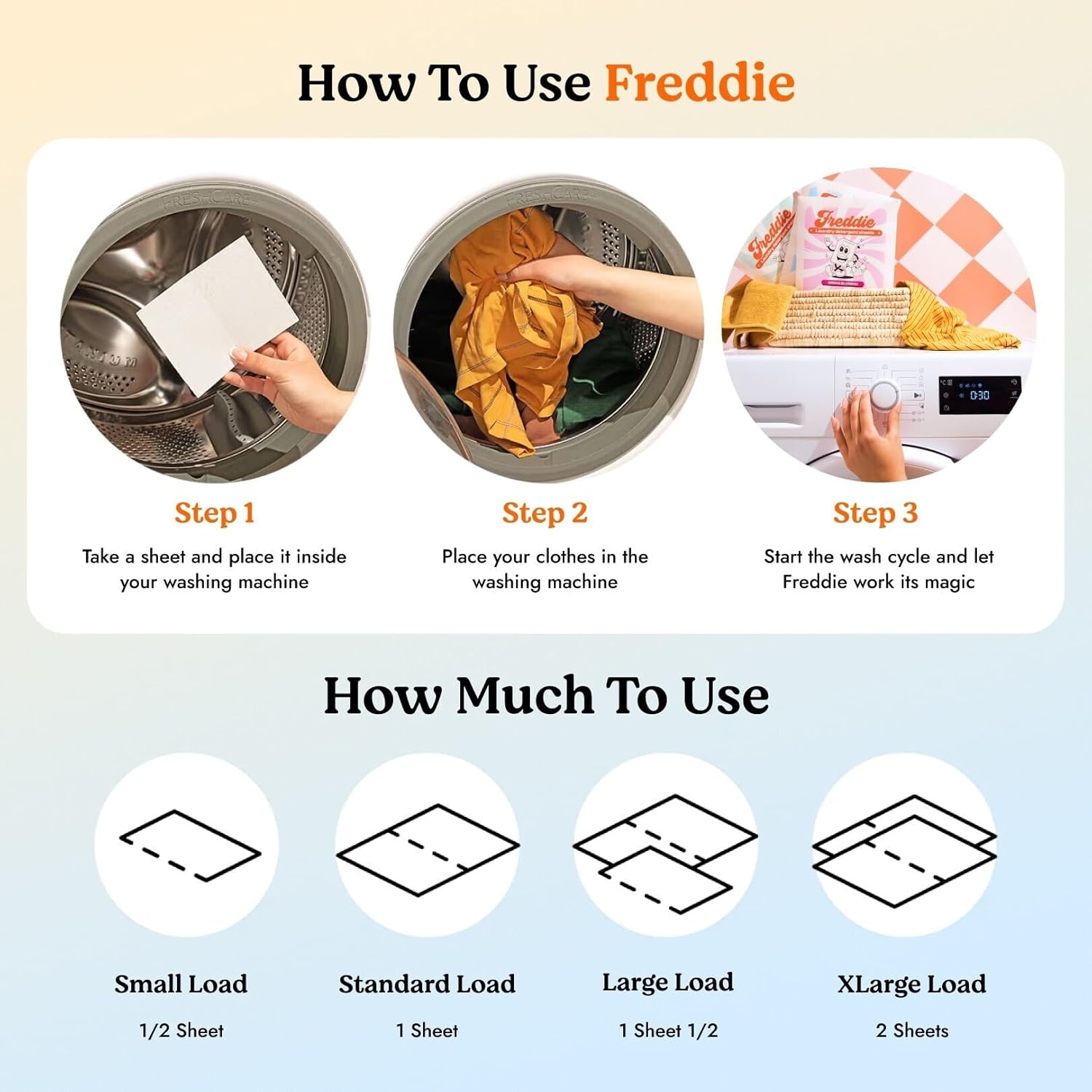 How To Use Freddie

FRESHCARE

FRESHCARE

Freddie

Freddie

0:30

Step 1
Take a sheet and place it inside your washing machine

Step 2
Place your clothes in the washing machine

Step 3
Start the wash cycle and let Freddie work its magic

How Much To Use

Small Load
1/2 Sheet

Standard Load
1 Sheet

Large Load
1 Sheet 1/2

XLarge Load
2 Sheets