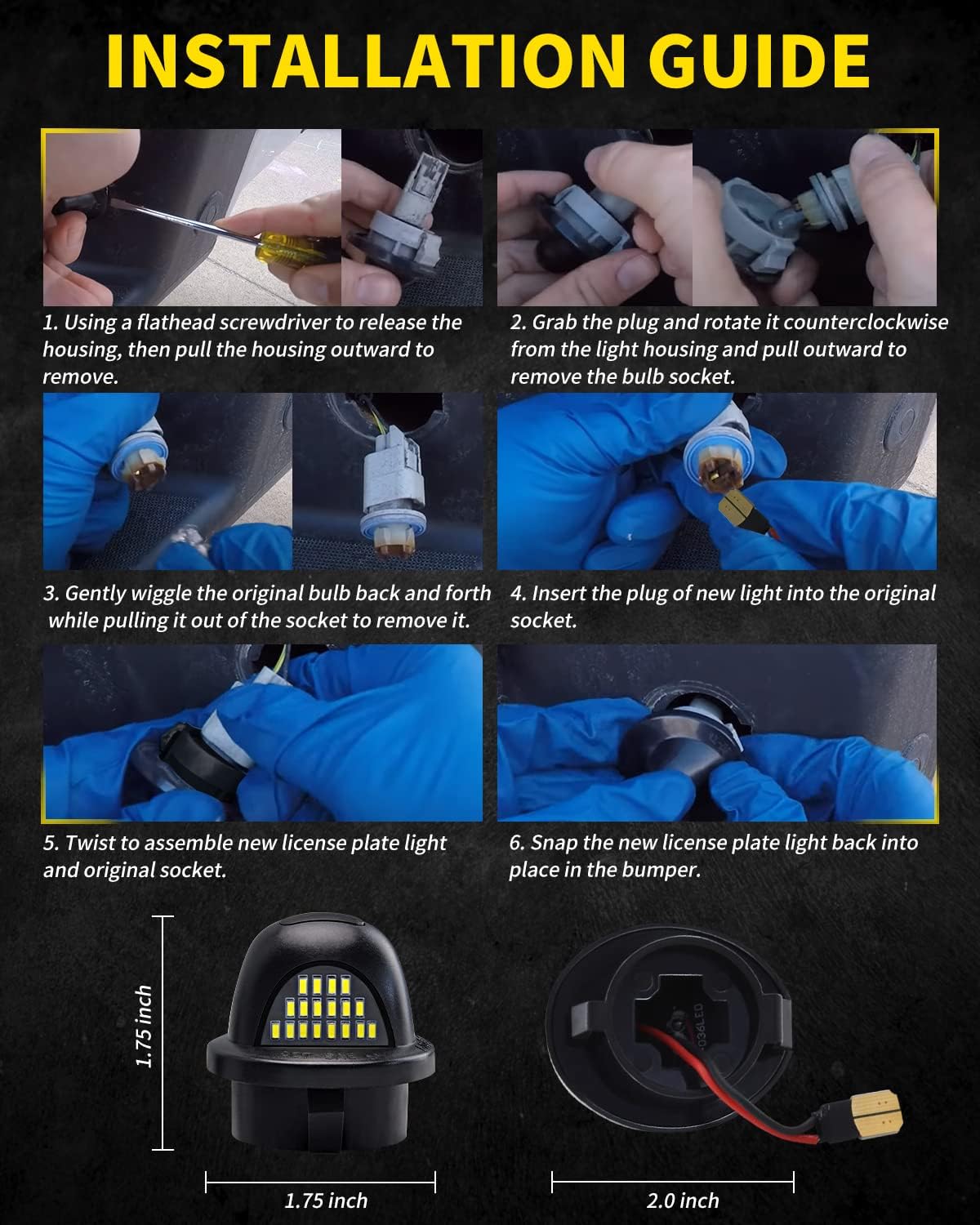 INSTALLATION GUIDE

1. Using a flathead screwdriver to release the housing, then pull the housing outward to remove.

2. Grab the plug and rotate it counterclockwise from the light housing and pull outward to remove the bulb socket.

3. Gently wiggle the original bulb back and forth while pulling it out of the socket to remove it.

4. Insert the plug of new light into the original socket.

5. Twist to assemble new license plate light and original socket.

6. Snap the new license plate light back into place in the bumper.

1.75 inch

1.75 inch

036LED

2.0 inch