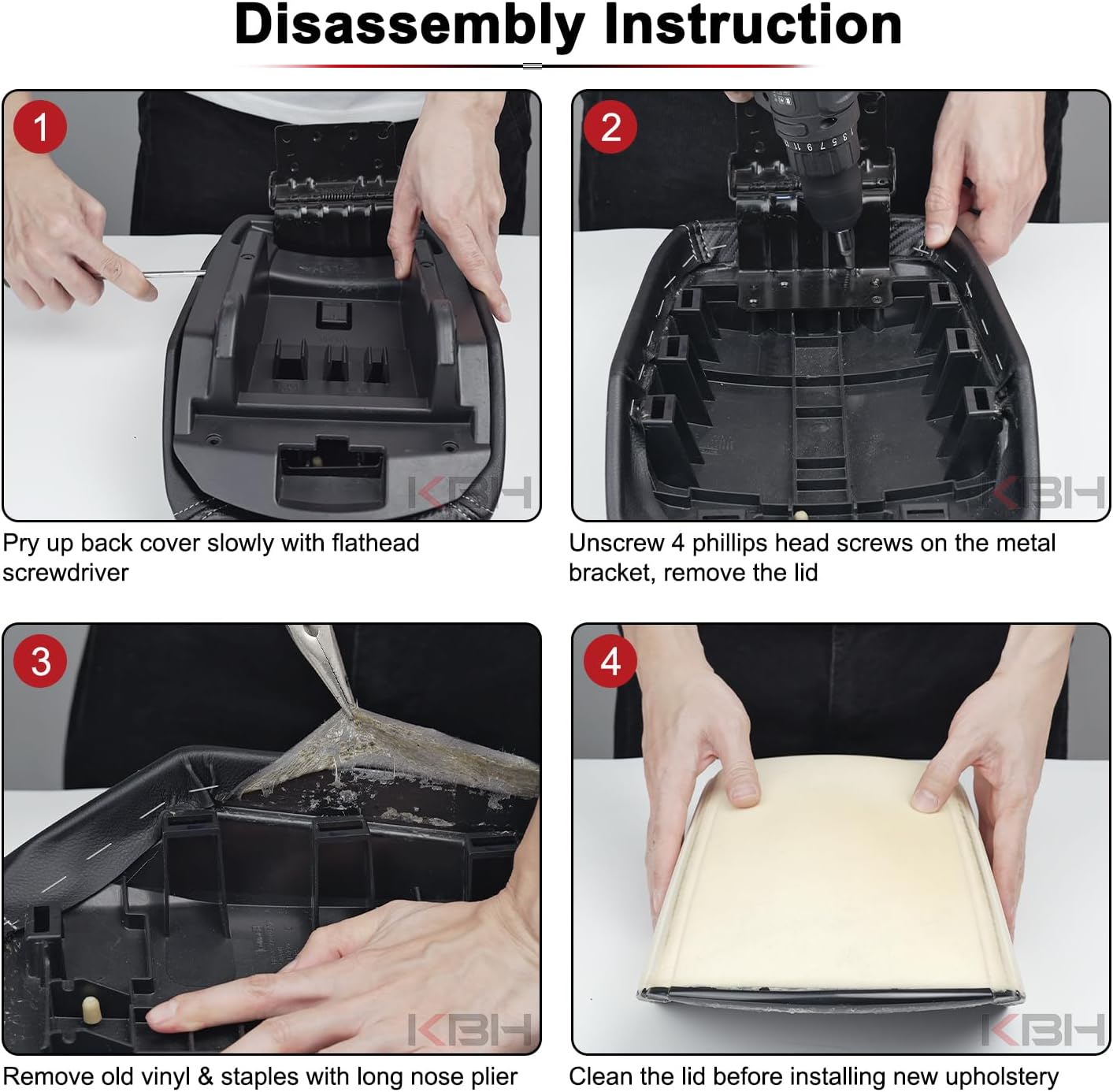 Disassembly Instruction

1

KBH

Pry up back cover slowly with flathead screwdriver

2

KBH

Unscrew 4 phillips head screws on the metal bracket, remove the lid

3

KBH

Remove old vinyl & staples with long nose plier

4

KBH

Clean the lid before installing new upholstery