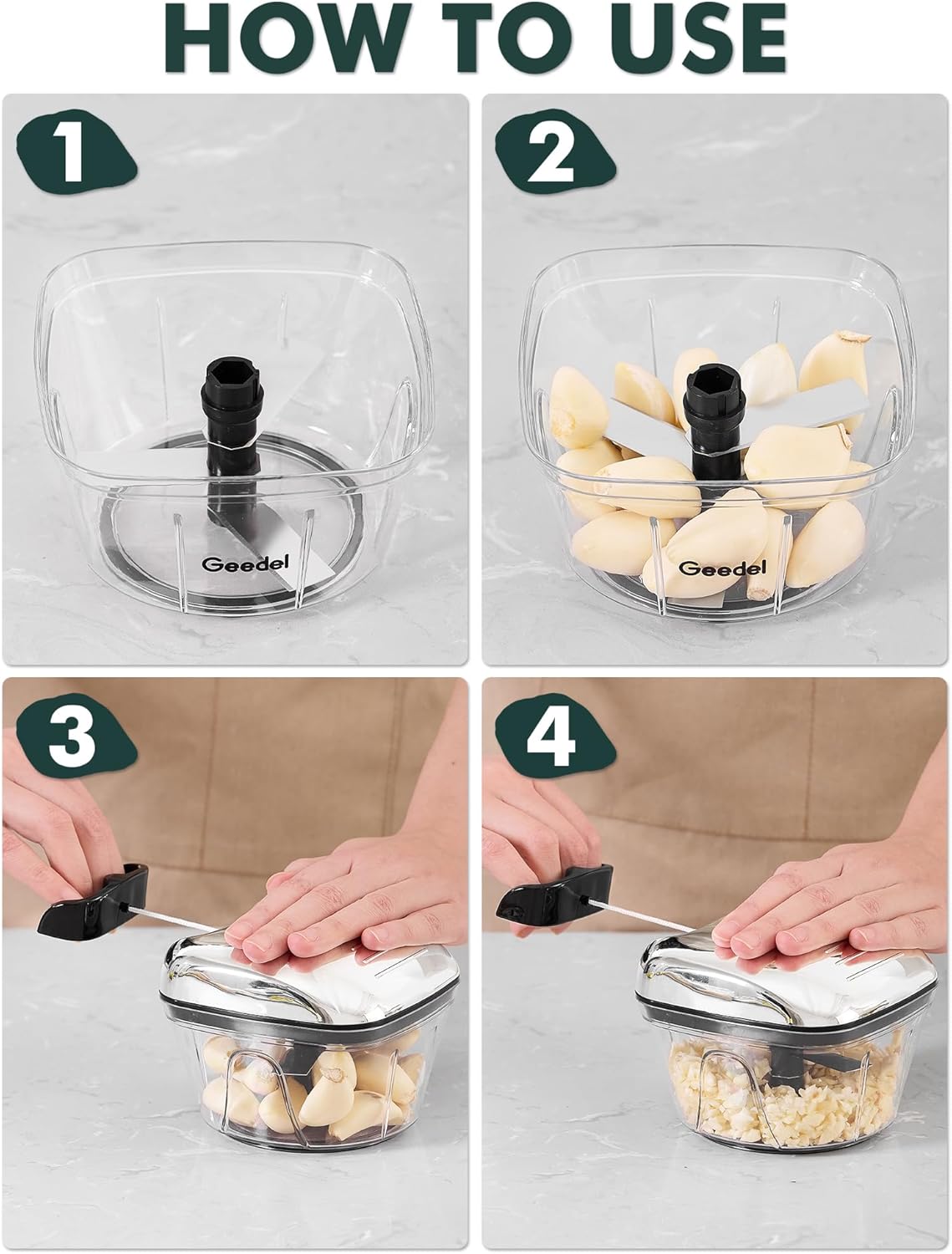 HOW TO USE

1

Geedel

2

Geedel

3

4