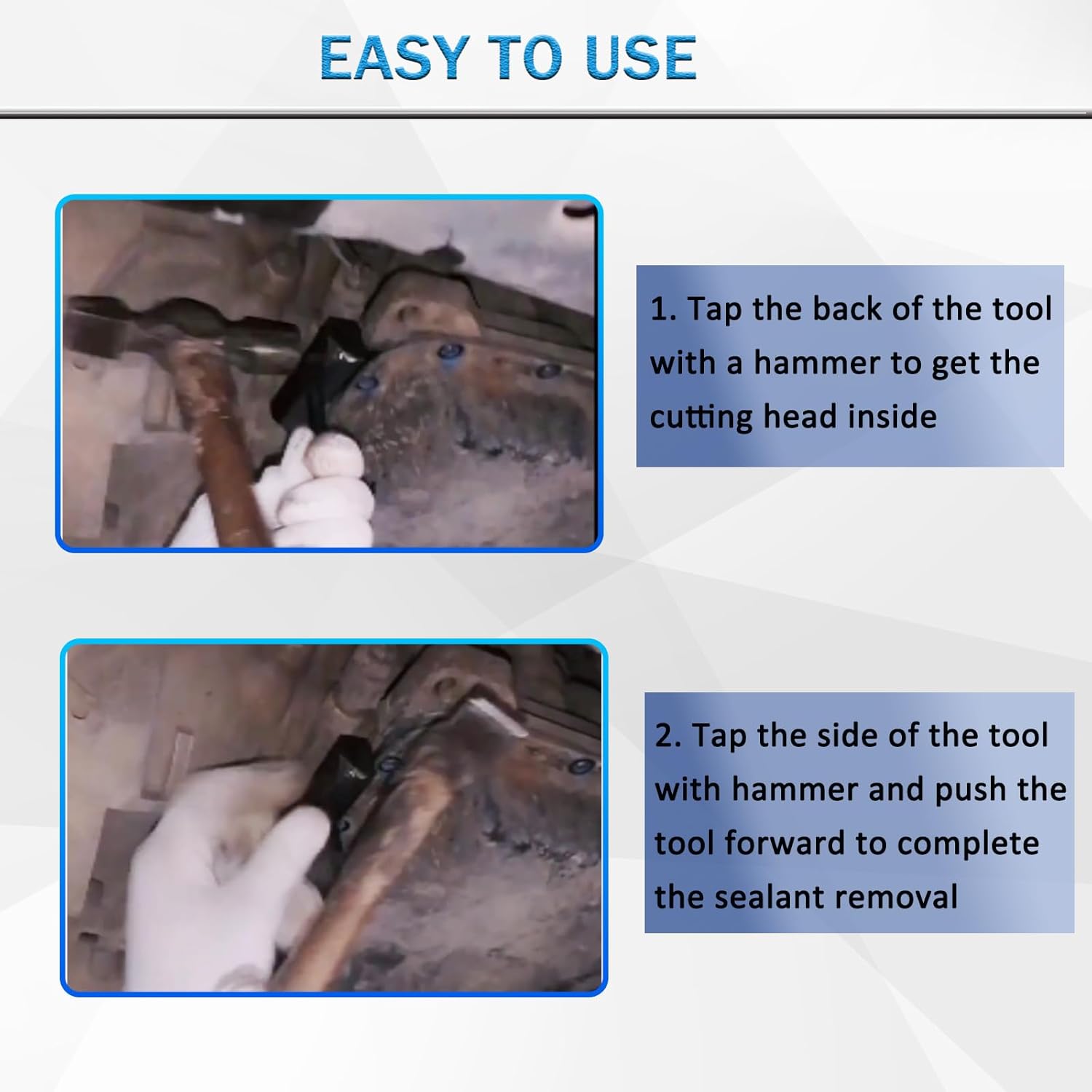 EASY TO USE

1. Tap the back of the tool with a hammer to get the cutting head inside

2. Tap the side of the tool with hammer and push the tool forward to complete the sealant removal