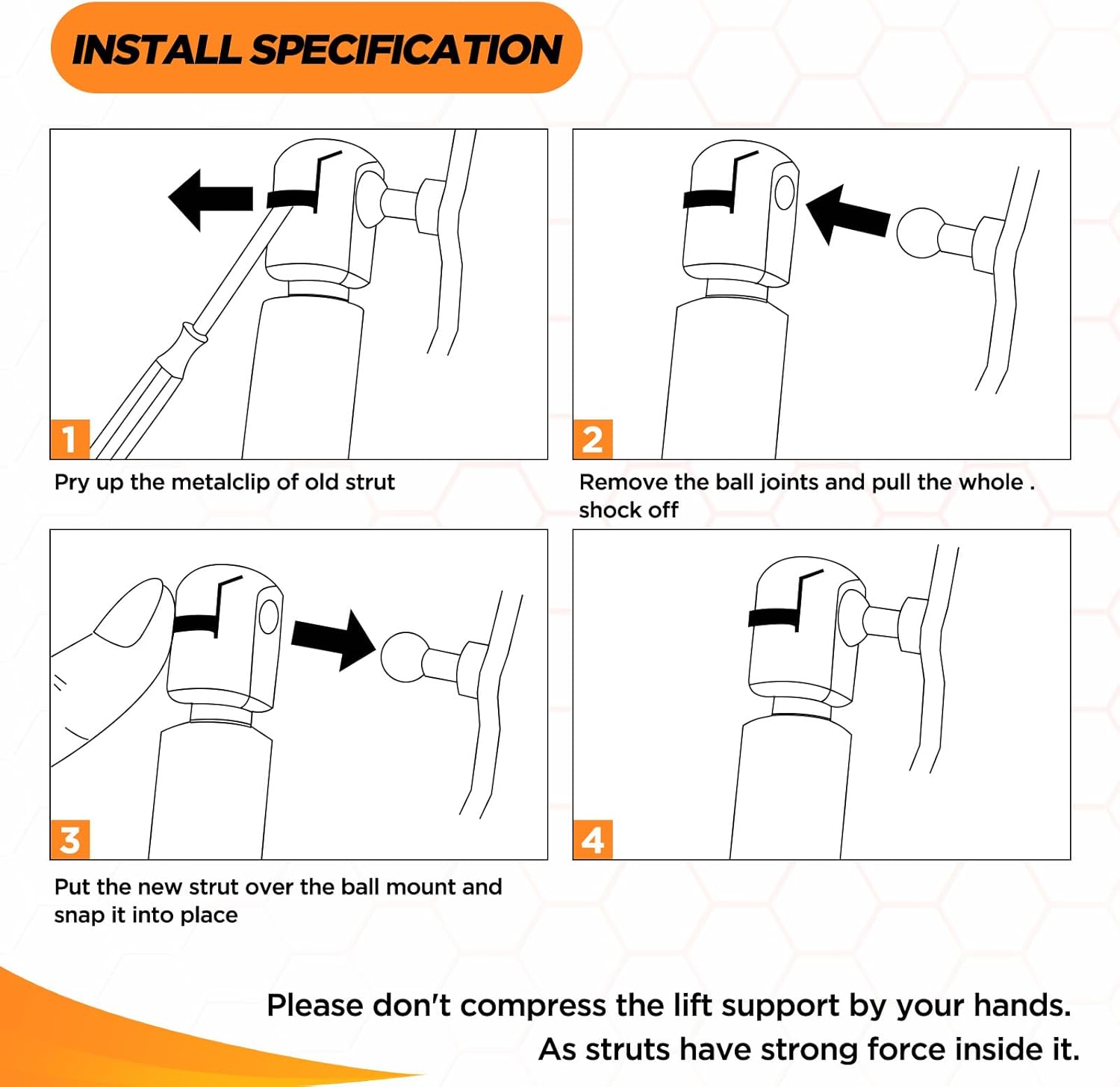 INSTALL SPECIFICATION

1

Pry up the metalclip of old strut

2

Remove the ball joints and pull the whole . shock off

3

Put the new strut over the ball mount and snap it into place

4

Please don't compress the lift support by your hands. As struts have strong force inside it.