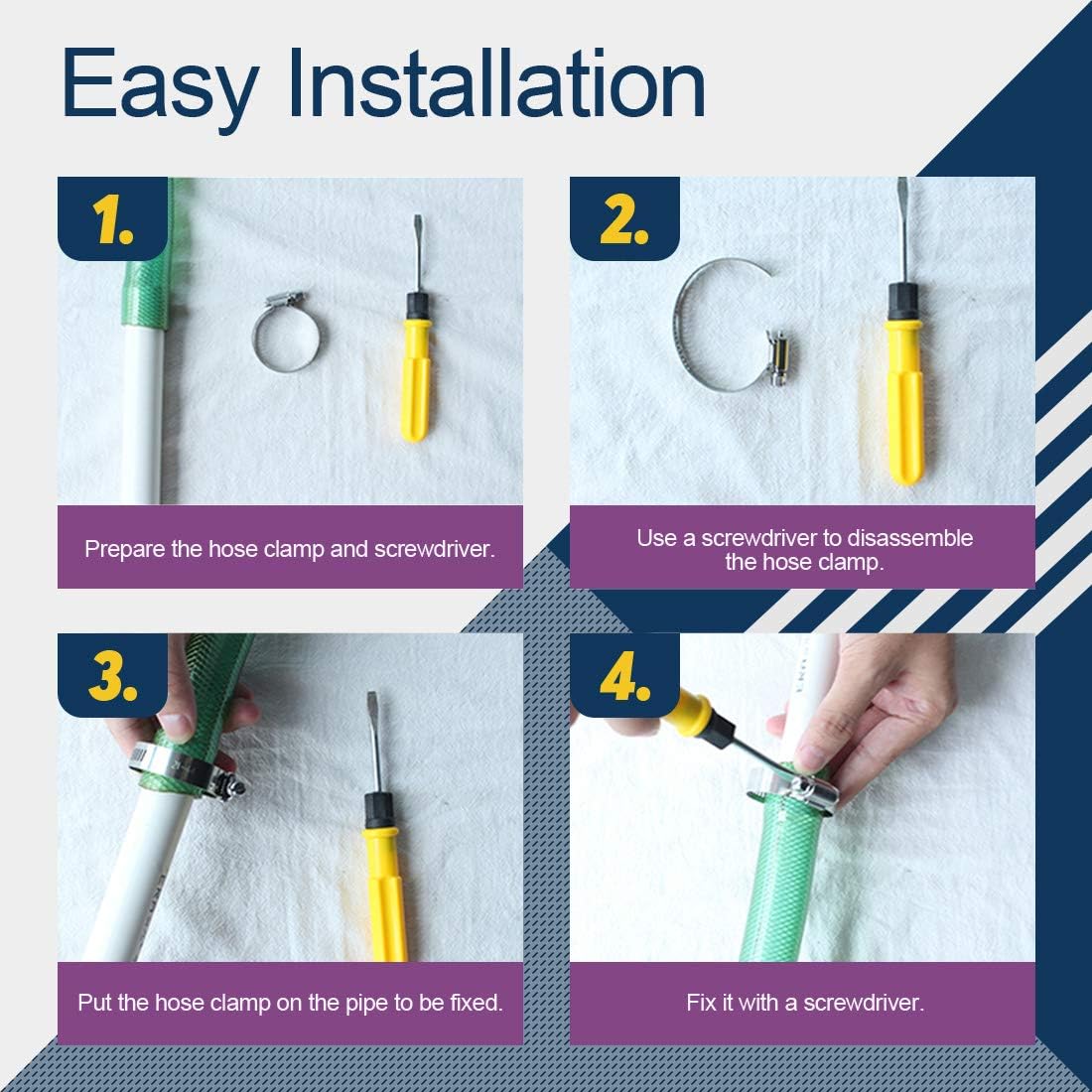 Easy Installation

1.

Prepare the hose clamp and screwdriver.

2.

Use a screwdriver to disassemble the hose clamp.

3.

Put the hose clamp on the pipe to be fixed.

4.

Fix it with a screwdriver.