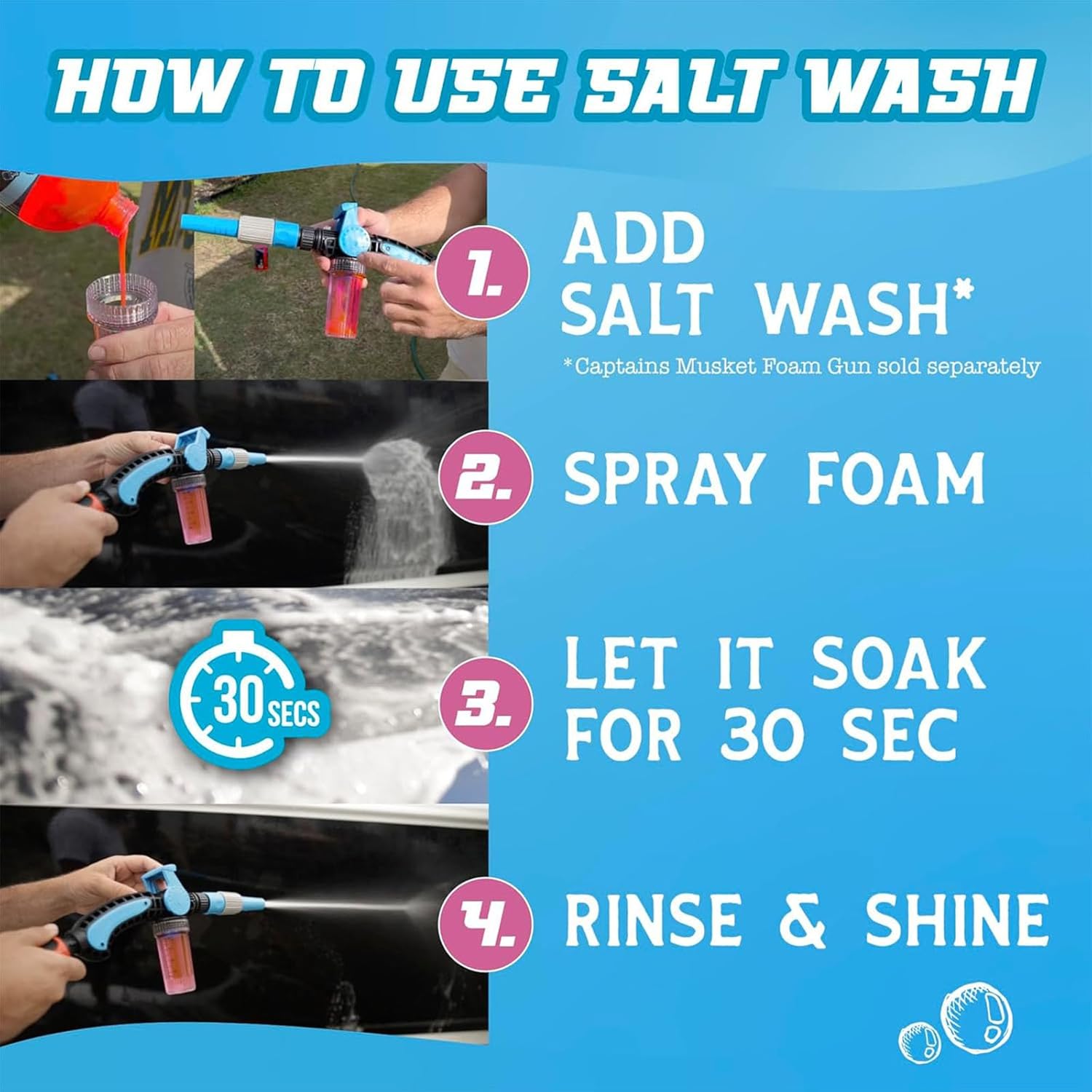 HOW TO USE SALT WASH

1. ADD SALT WASH*

*Captains Musket Foam Gun sold separately

2. SPRAY FOAM

30 SECS

3. LET IT SOAK FOR 30 SEC

4. RINSE & SHINE