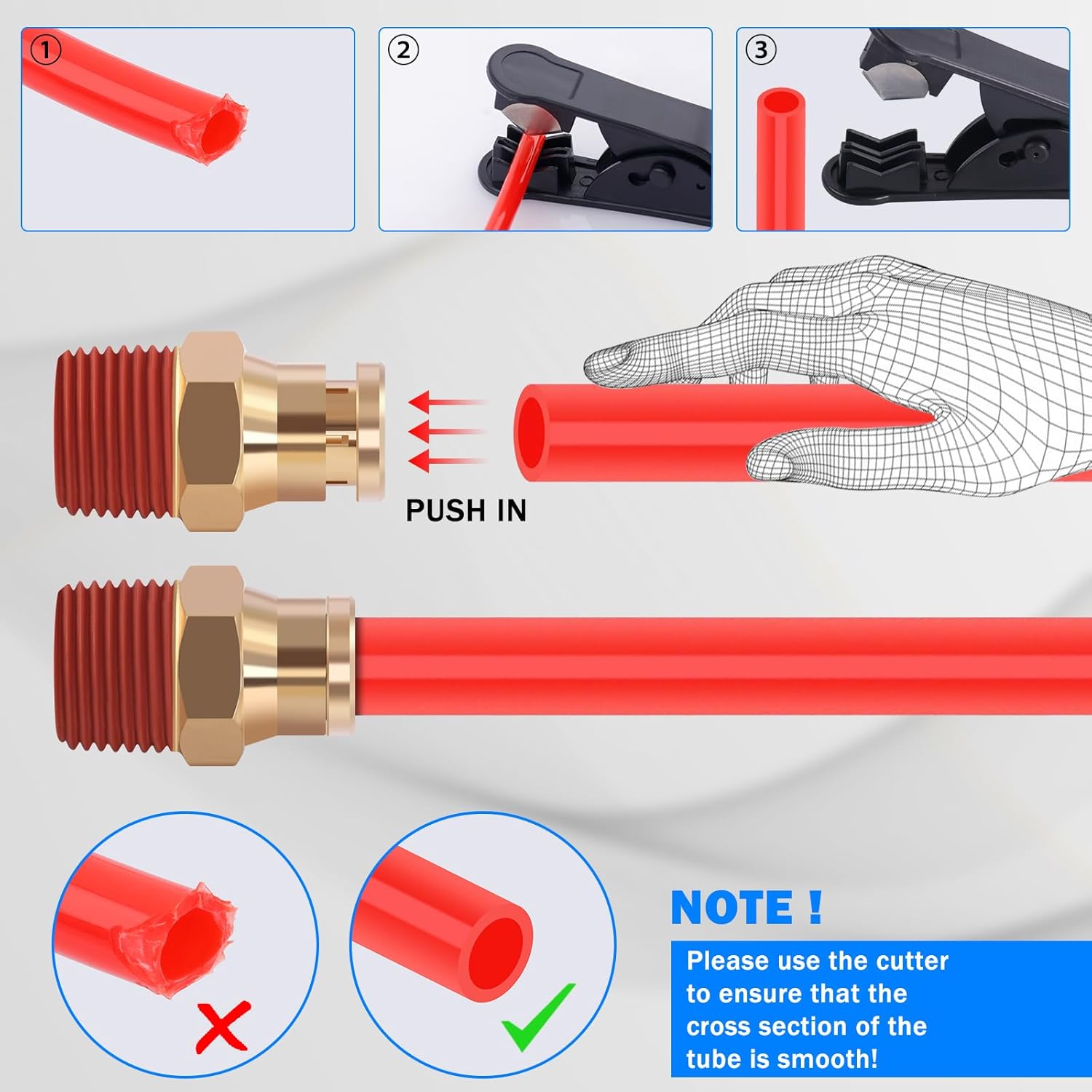 ①

②

③

PUSH IN

NOTE !

Please use the cutter to ensure that the cross section of the tube is smooth!