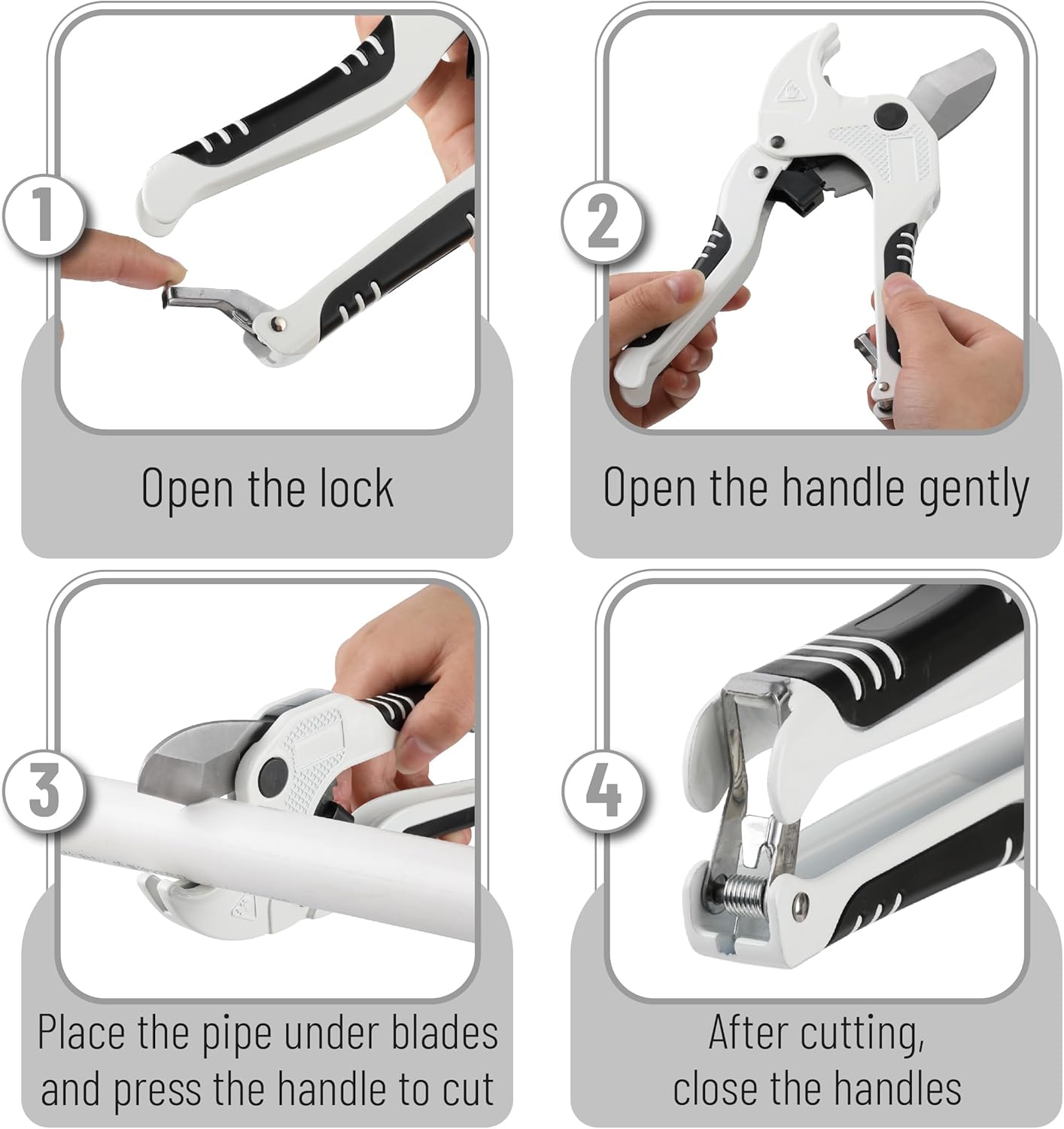 1

Open the lock

2

Open the handle gently

3

Place the pipe under blades and press the handle to cut

4

After cutting, close the handles