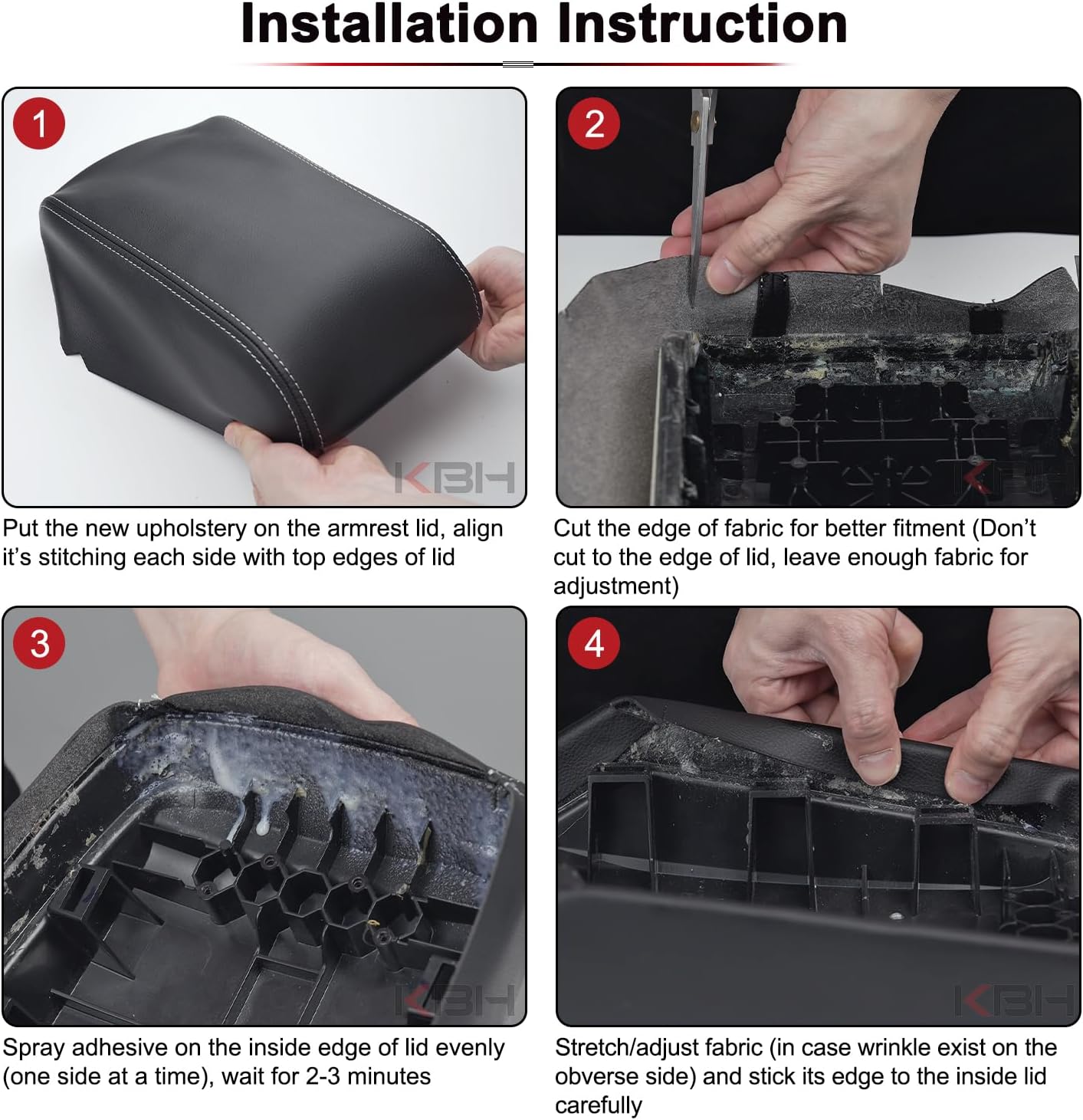 Installation Instruction

1

KBH

Put the new upholstery on the armrest lid, align it's stitching each side with top edges of lid

2

KBH

Cut the edge of fabric for better fitment (Don't cut to the edge of lid, leave enough fabric for adjustment)

3

KBH

Spray adhesive on the inside edge of lid evenly (one side at a time), wait for 2-3 minutes

4

KBH

Stretch/adjust fabric (in case wrinkle exist on the obverse side) and stick its edge to the inside lid carefully