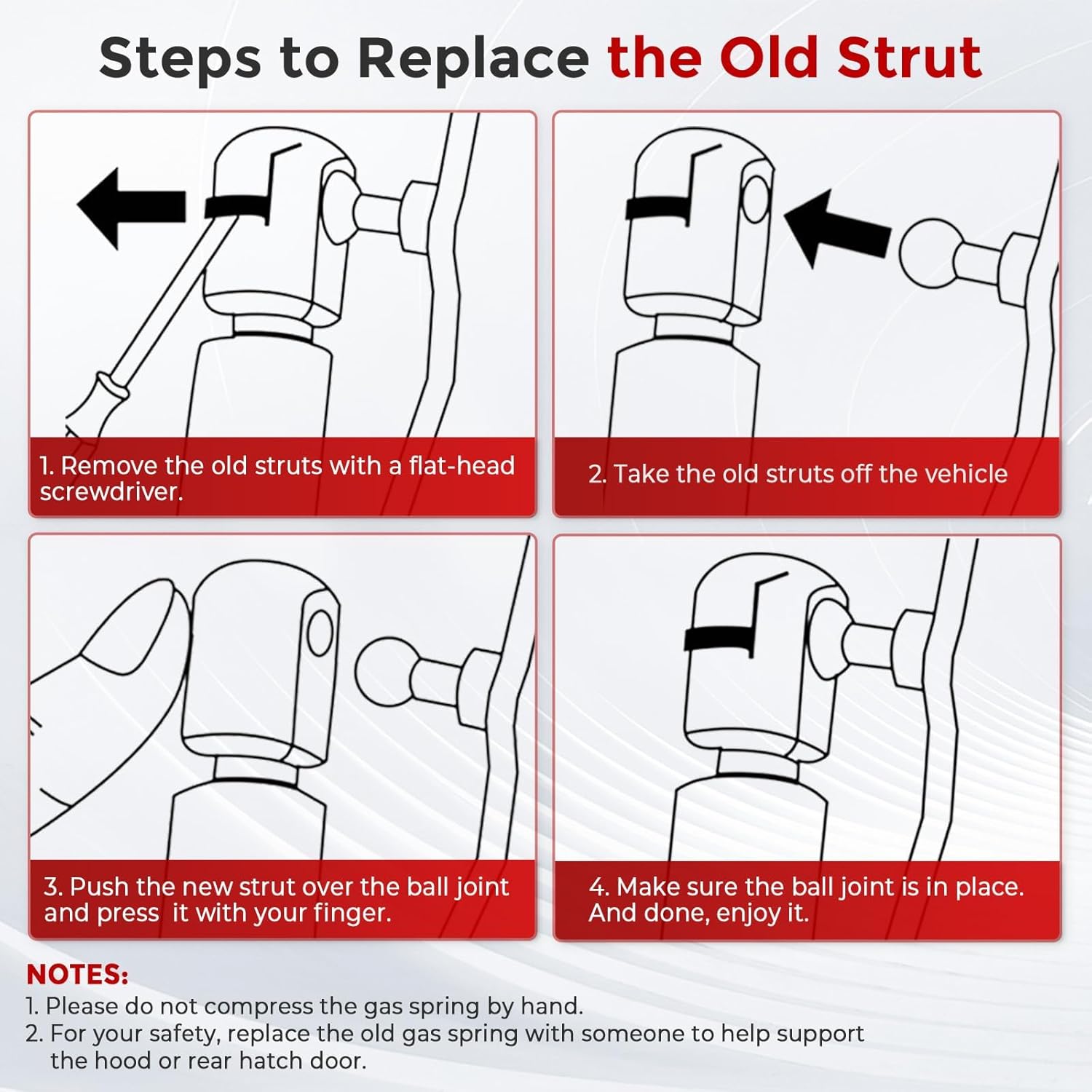 Steps to Replace the Old Strut

1. Remove the old struts with a flat-head screwdriver.

2. Take the old struts off the vehicle

3. Push the new strut over the ball joint and press  it with your finger.

4. Make sure the ball joint is in place. And done, enjoy it.

NOTES:
1. Please do not compress the gas spring by hand.
2. For your safety, replace the old gas spring with someone to help support the hood or rear hatch door.