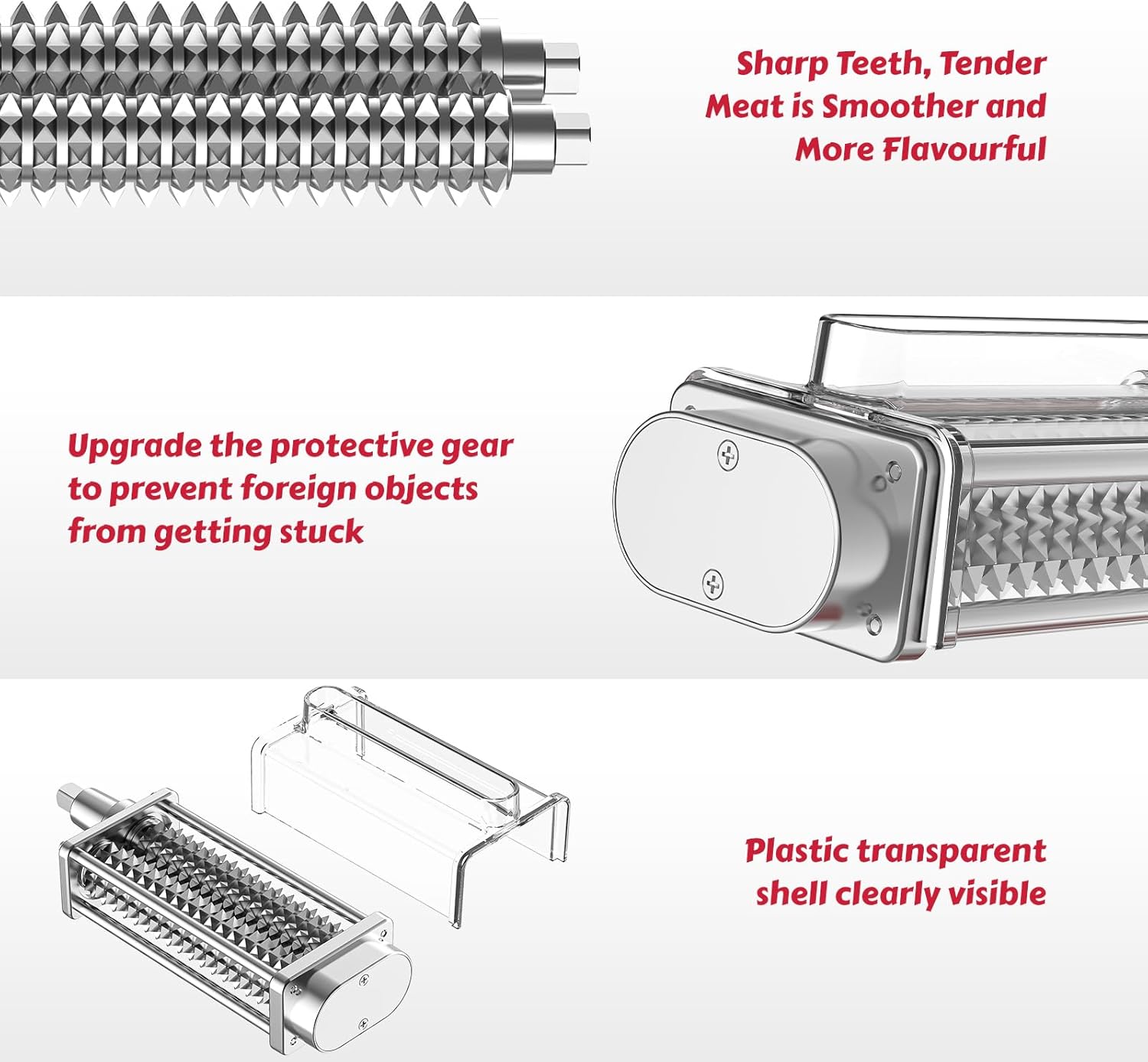 Sharp Teeth, Tender Meat is Smoother and More Flavourful

Upgrade the protective gear to prevent foreign objects from getting stuck

Plastic transparent shell clearly visible