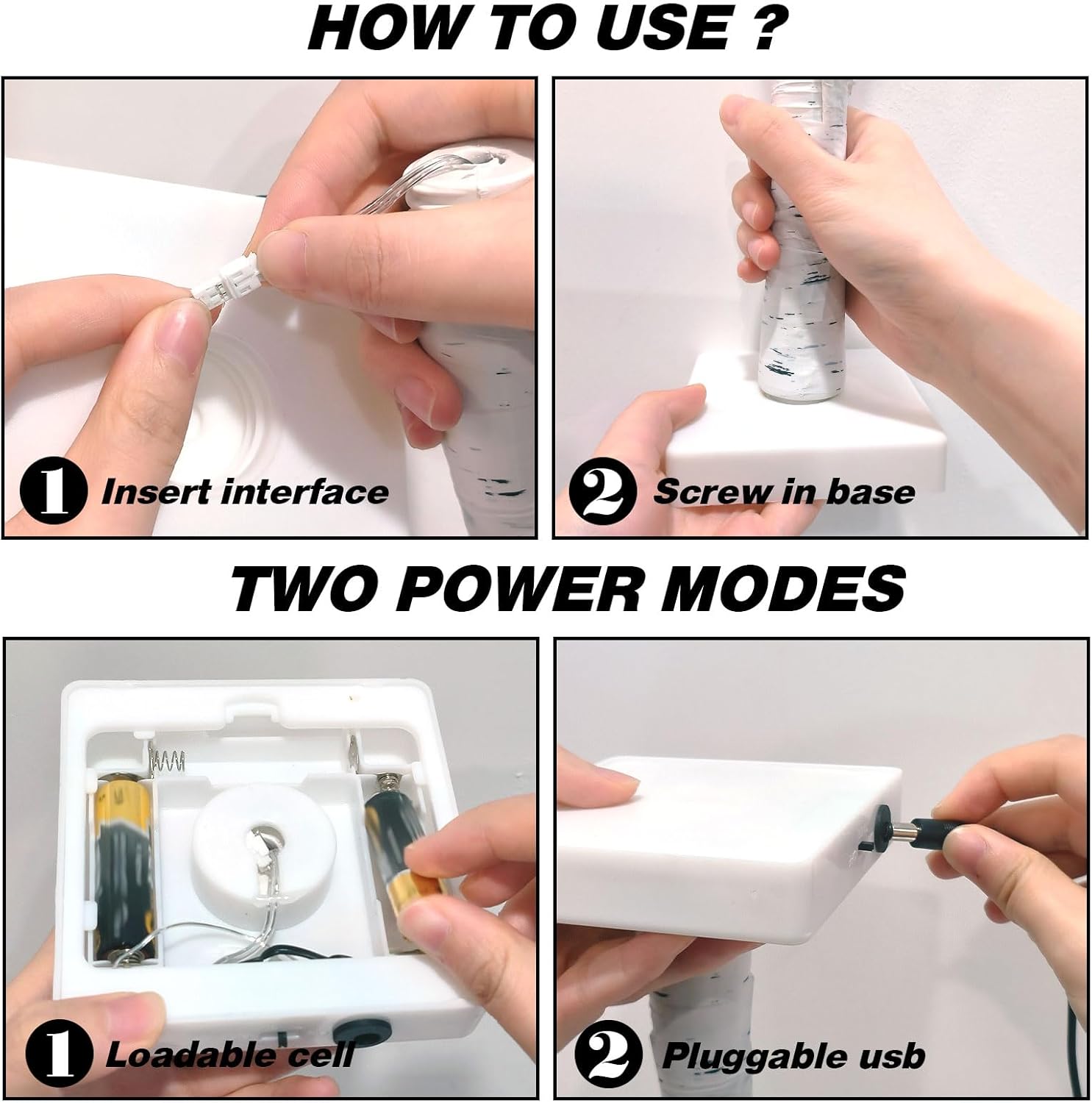 HOW TO USE ?

1 Insert interface

2 Screw in base

TWO POWER MODES

1 Loadable cell

2 Pluggable usb