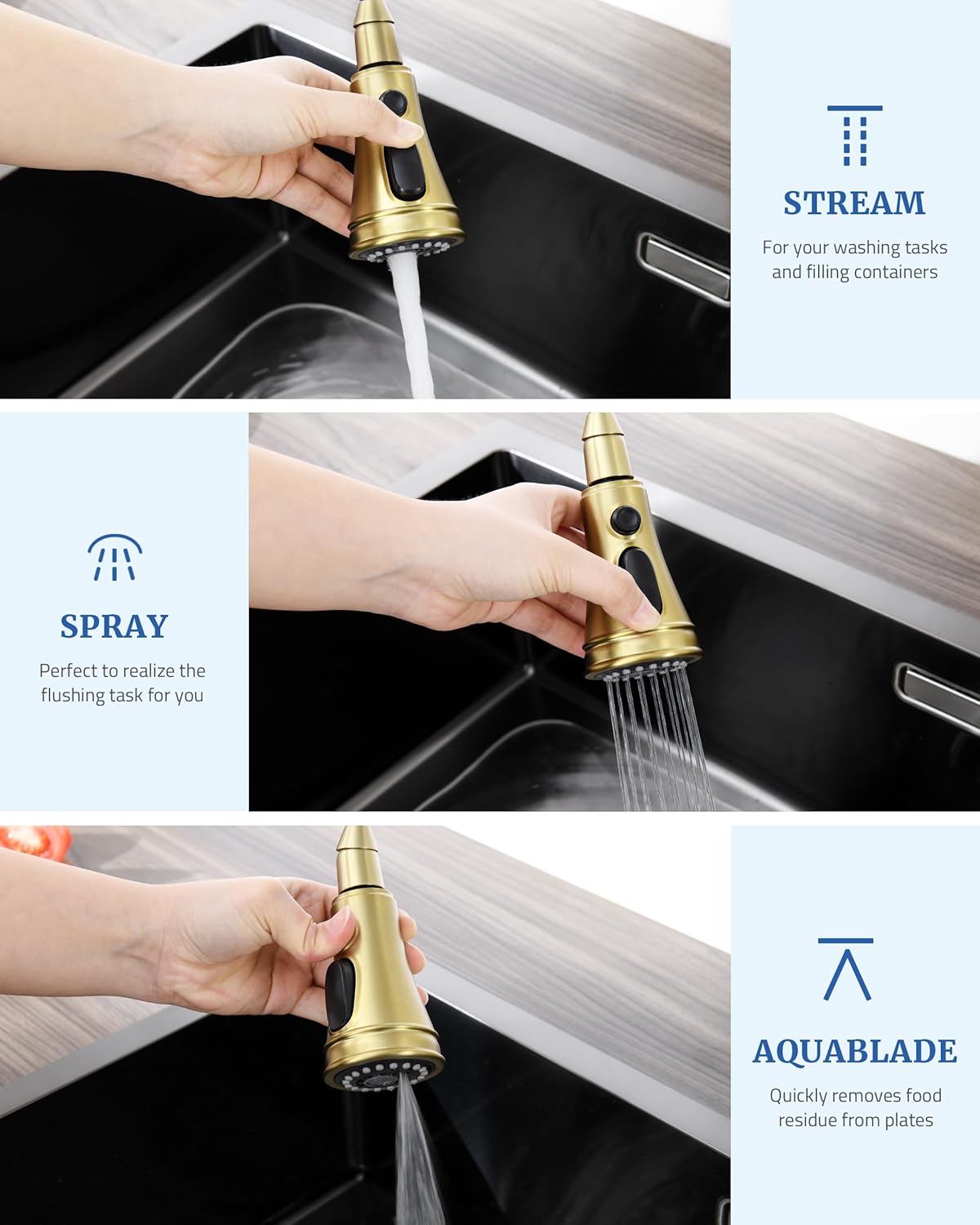 STREAM

For your washing tasks and filling containers

SPRAY

Perfect to realize the flushing task for you

AQUABLADE

Quickly removes food residue from plates