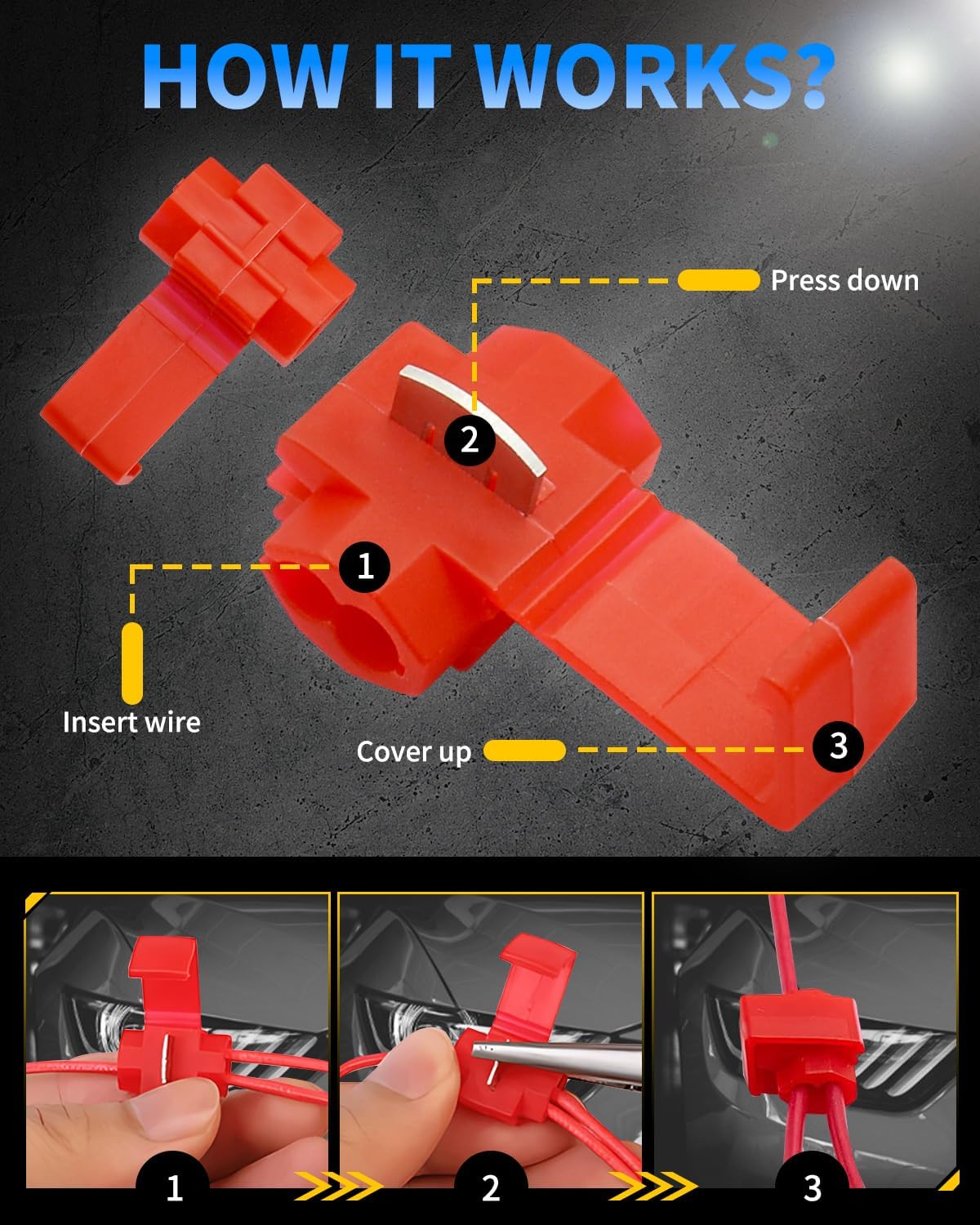 HOW IT WORKS?

Press down

2

1

Insert wire

Cover up

3

1

2

3