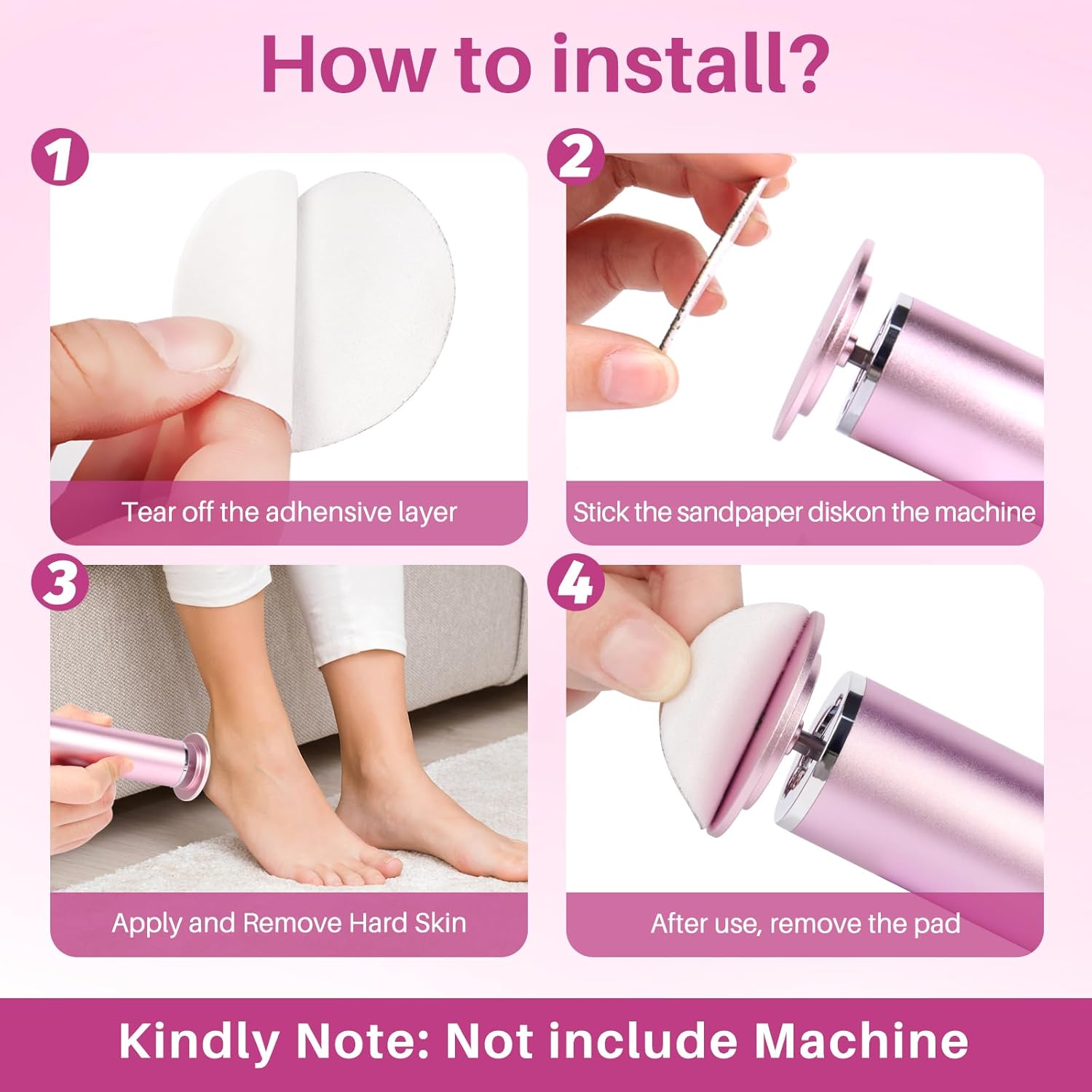 How to install?

1

Tear off the adhensive layer

2

Stick the sandpaper diskon the machine

3

Apply and Remove Hard Skin

4

After use, remove the pad

Kindly Note: Not include Machine