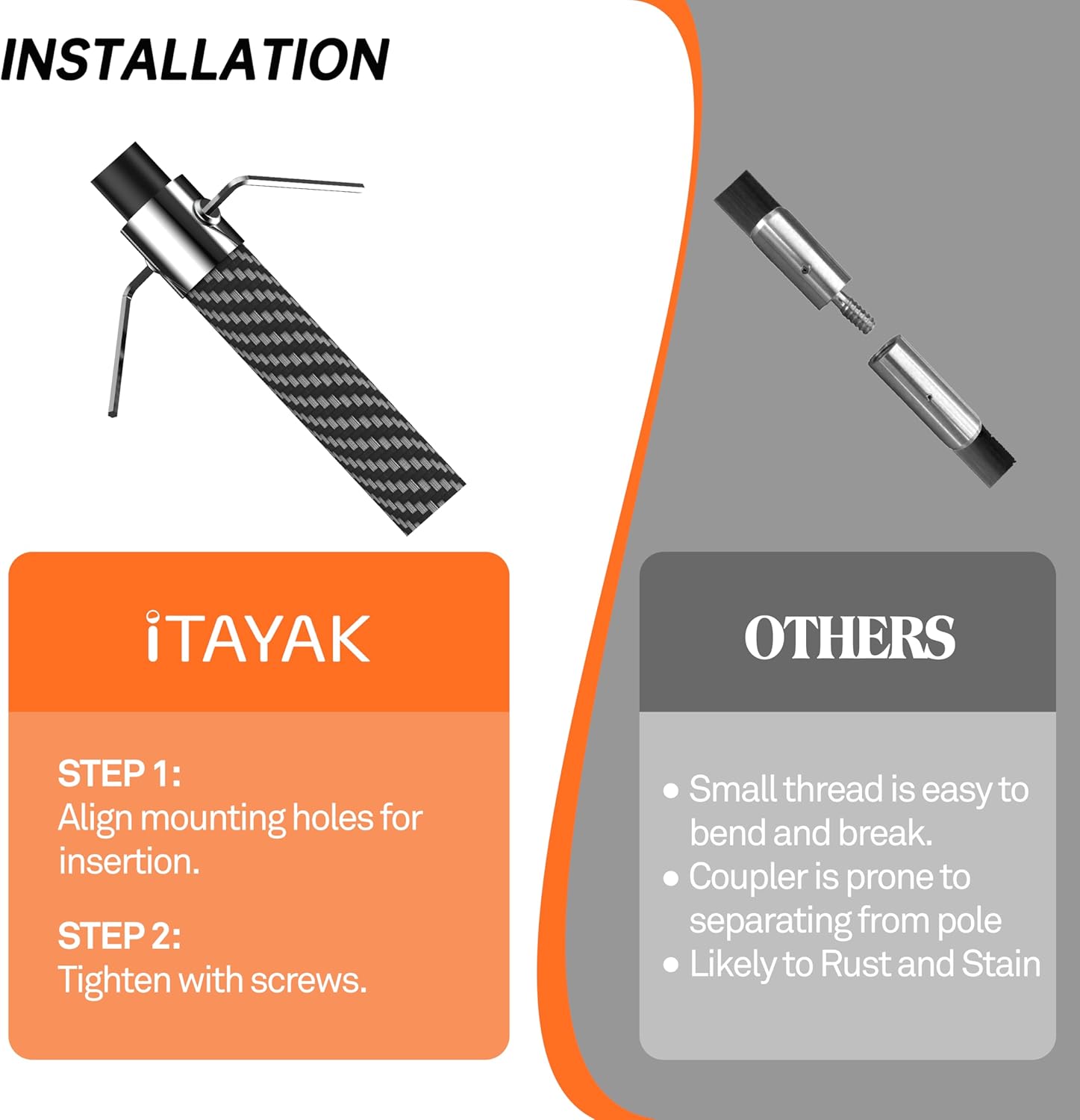 INSTALLATION

iTAYAK

STEP 1:
Align mounting holes for insertion.

STEP 2:
Tighten with screws.

OTHERS

• Small thread is easy to bend and break.
• Coupler is prone to separating from pole
• Likely to Rust and Stain