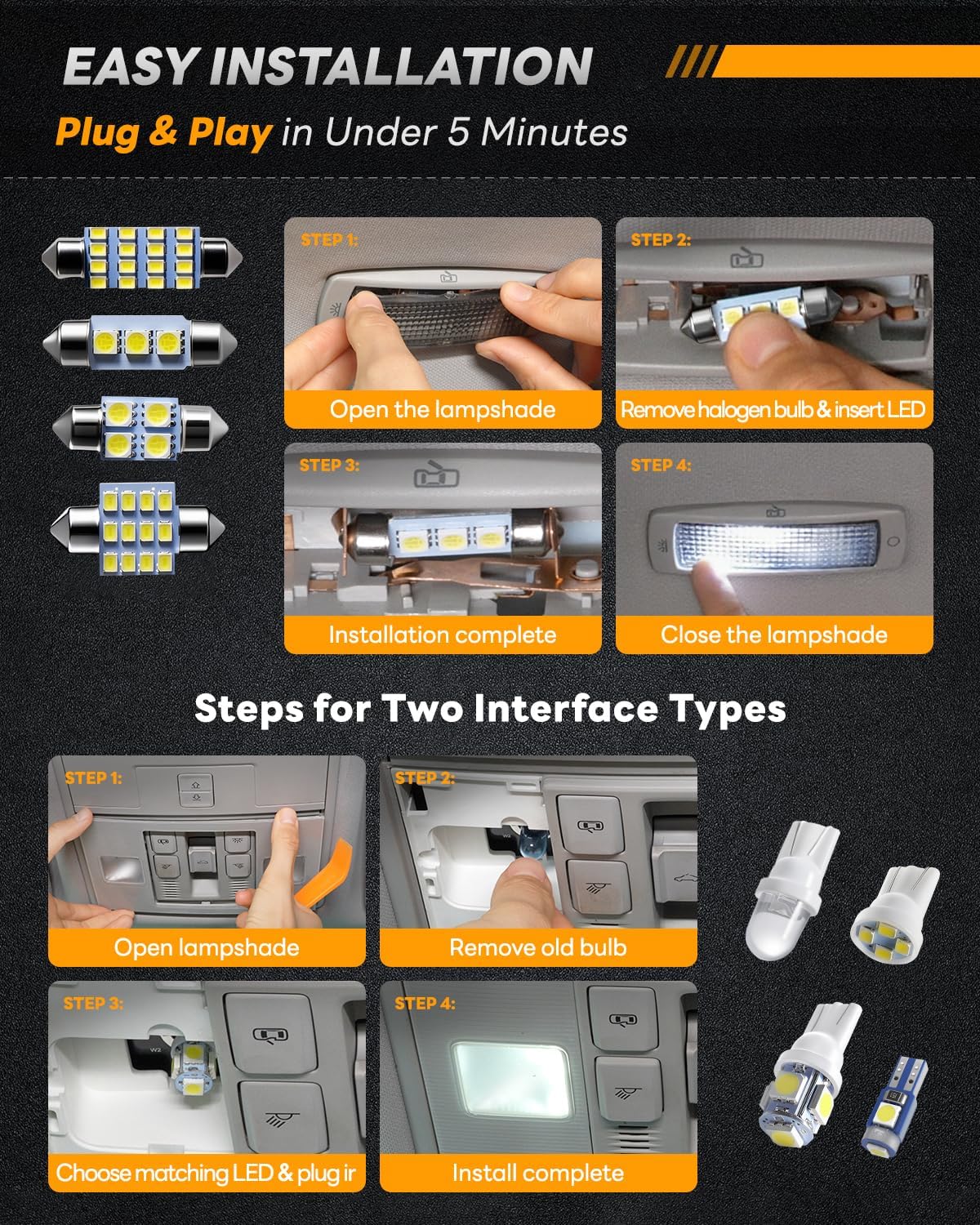 EASY INSTALLATION

Plug & Play in Under 5 Minutes

STEP 1:
Open the lampshade

STEP 2:
Remove halogen bulb & insert LED

STEP 3:
Installation complete

STEP 4:
Close the lampshade

Steps for Two Interface Types

STEP 1:
Open lampshade

STEP 2:
Remove old bulb

STEP 3:
Choose matching LED & plug ir

STEP 4:
Install complete