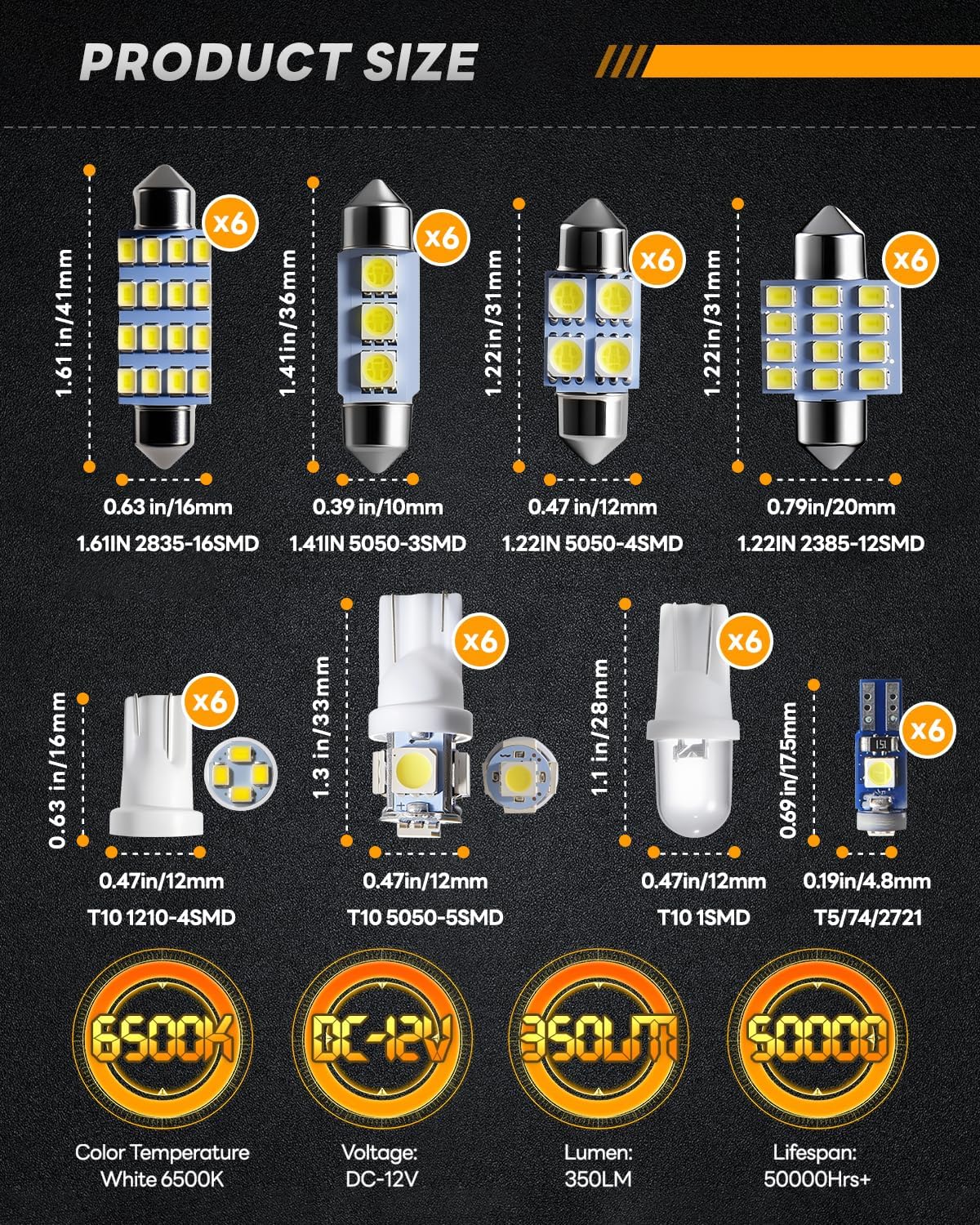 PRODUCT SIZE

1.61 in/41mm
x6
0.63 in/16mm
1.61IN 2835-16SMD

1.41in/36mm
x6
0.39 in/10mm
1.41IN 5050-3SMD

1.22in/31mm
x6
0.47 in/12mm
1.22IN 5050-4SMD

1.22in/31mm
x6
0.79in/20mm
1.22IN 2385-12SMD

0.63 in/16mm
x6
0.47in/12mm
T10 1210-4SMD

1.3 in/33mm
x6
0.47in/12mm
T10 5050-5SMD

1.1 in/28mm
x6
0.47in/12mm
T10 1SMD

0.69 in/17.5mm
x6
0.19in/4.8mm
T5/74/2721

6500K
Color Temperature
White 6500K

DC-12V
Voltage:
DC-12V

350LM
Lumen:
350LM

50000
Lifespan:
50000Hrs+