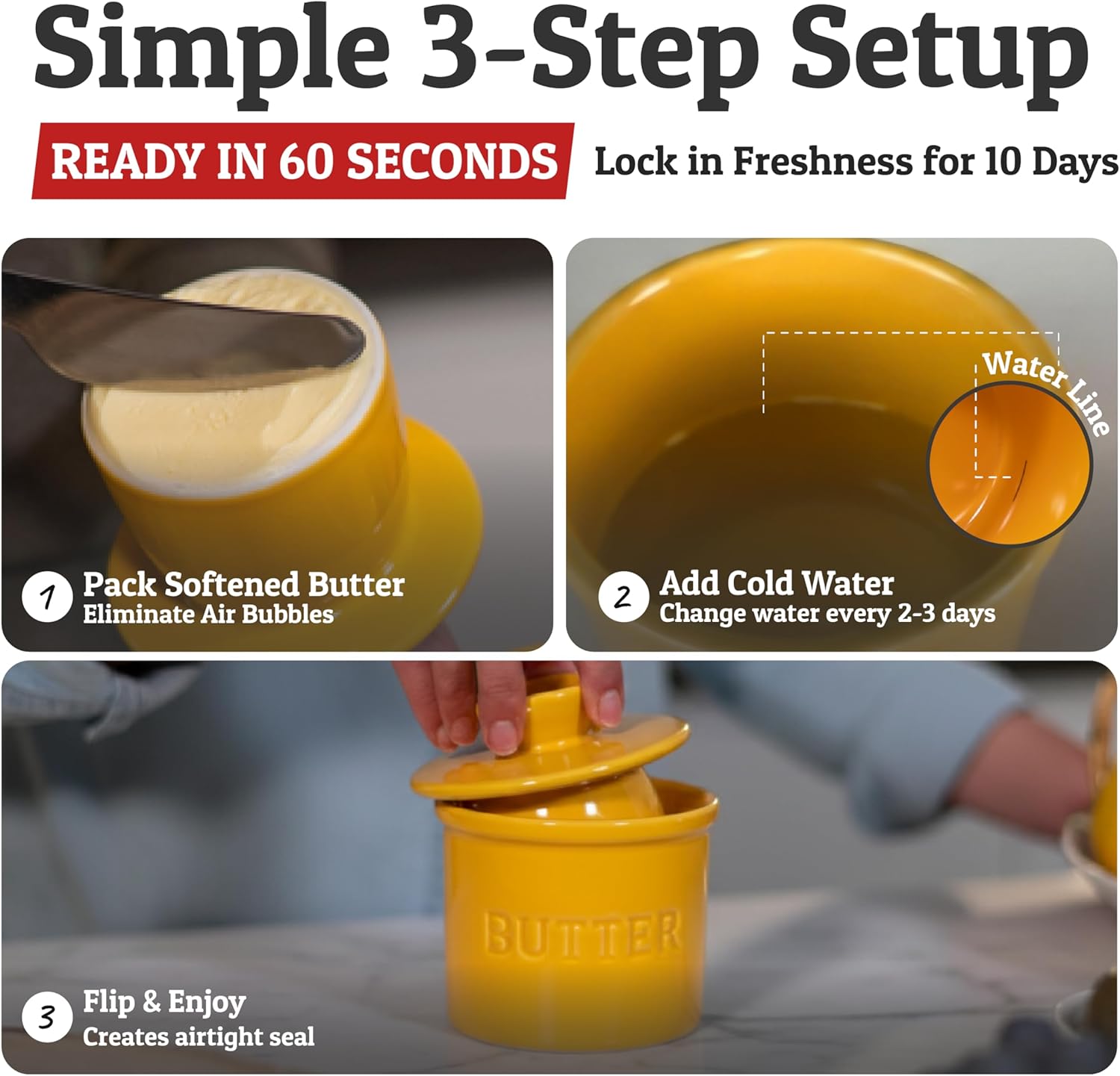 Simple 3-Step Setup

READY IN 60 SECONDS

Lock in Freshness for 10 Days

1 Pack Softened Butter
Eliminate Air Bubbles

Water Line

2 Add Cold Water
Change water every 2-3 days

BUTTER

3 Flip & Enjoy
Creates airtight seal