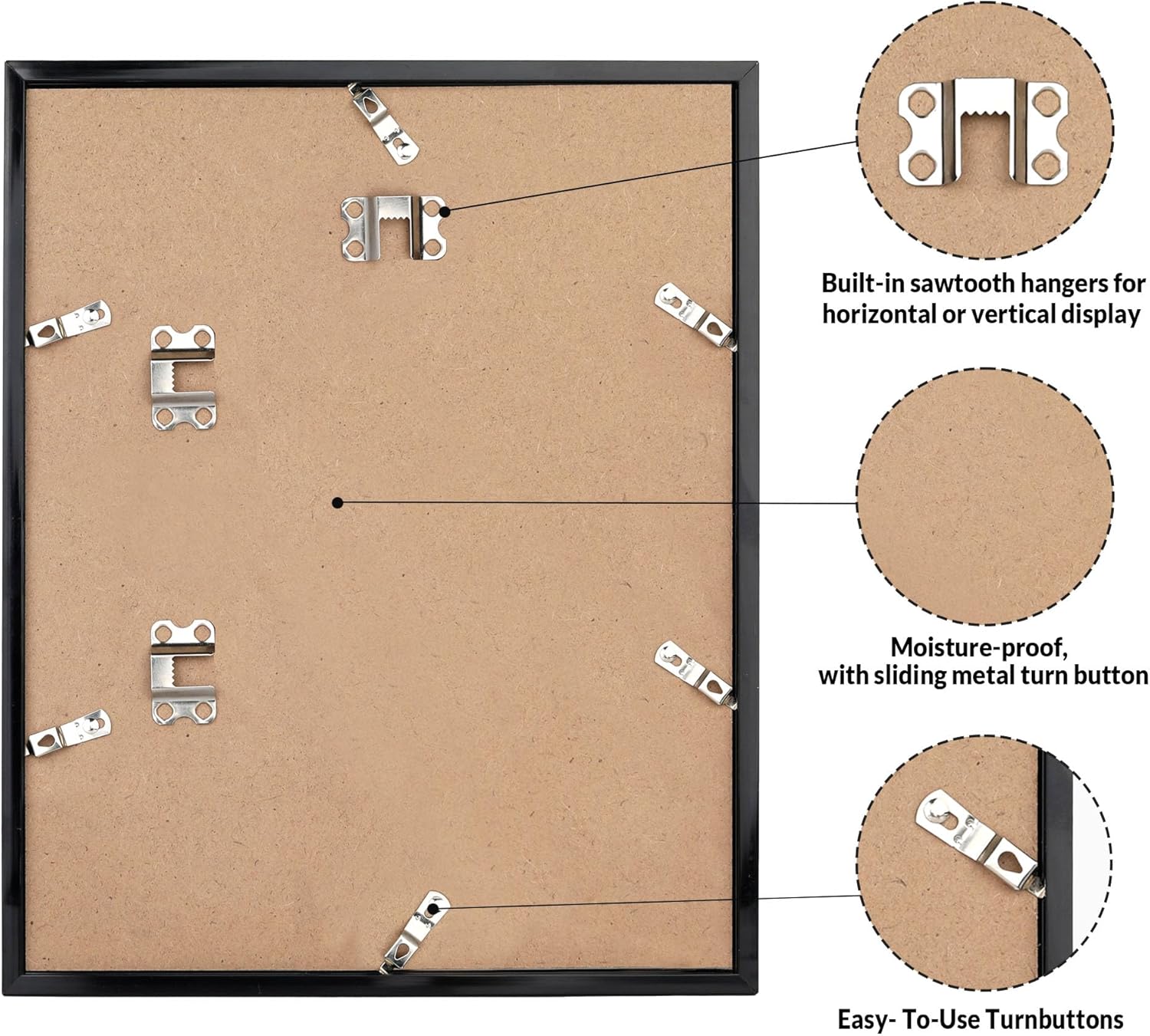 Built-in sawtooth hangers for horizontal or vertical display

Moisture-proof, with sliding metal turn button

Easy- To-Use Turnbuttons