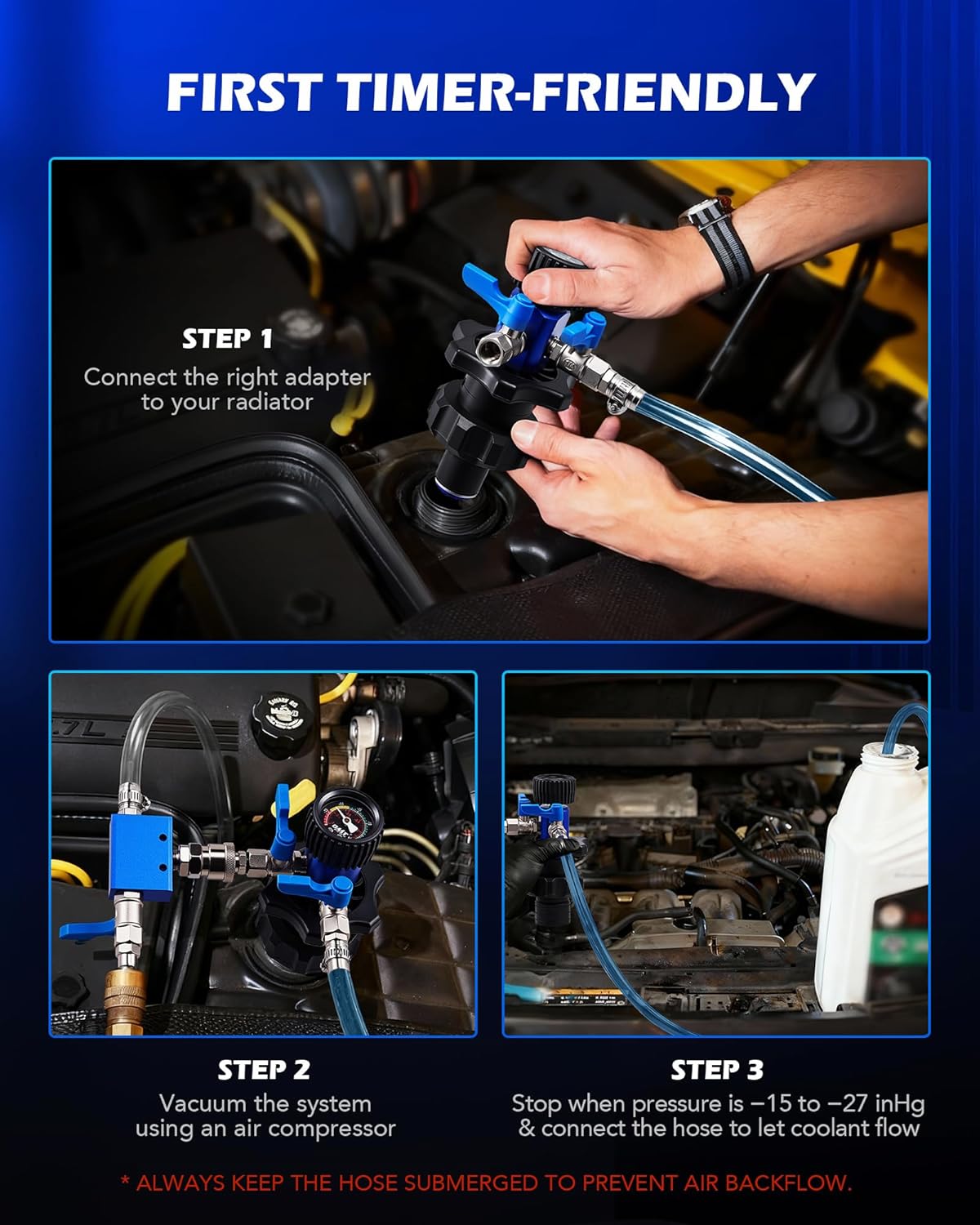 FIRST TIMER-FRIENDLY

STEP 1
Connect the right adapter to your radiator

STEP 2
Vacuum the system using an air compressor

STEP 3
Stop when pressure is −15 to −27 inHg & connect the hose to let coolant flow

* ALWAYS KEEP THE HOSE SUBMERGED TO PREVENT AIR BACKFLOW.