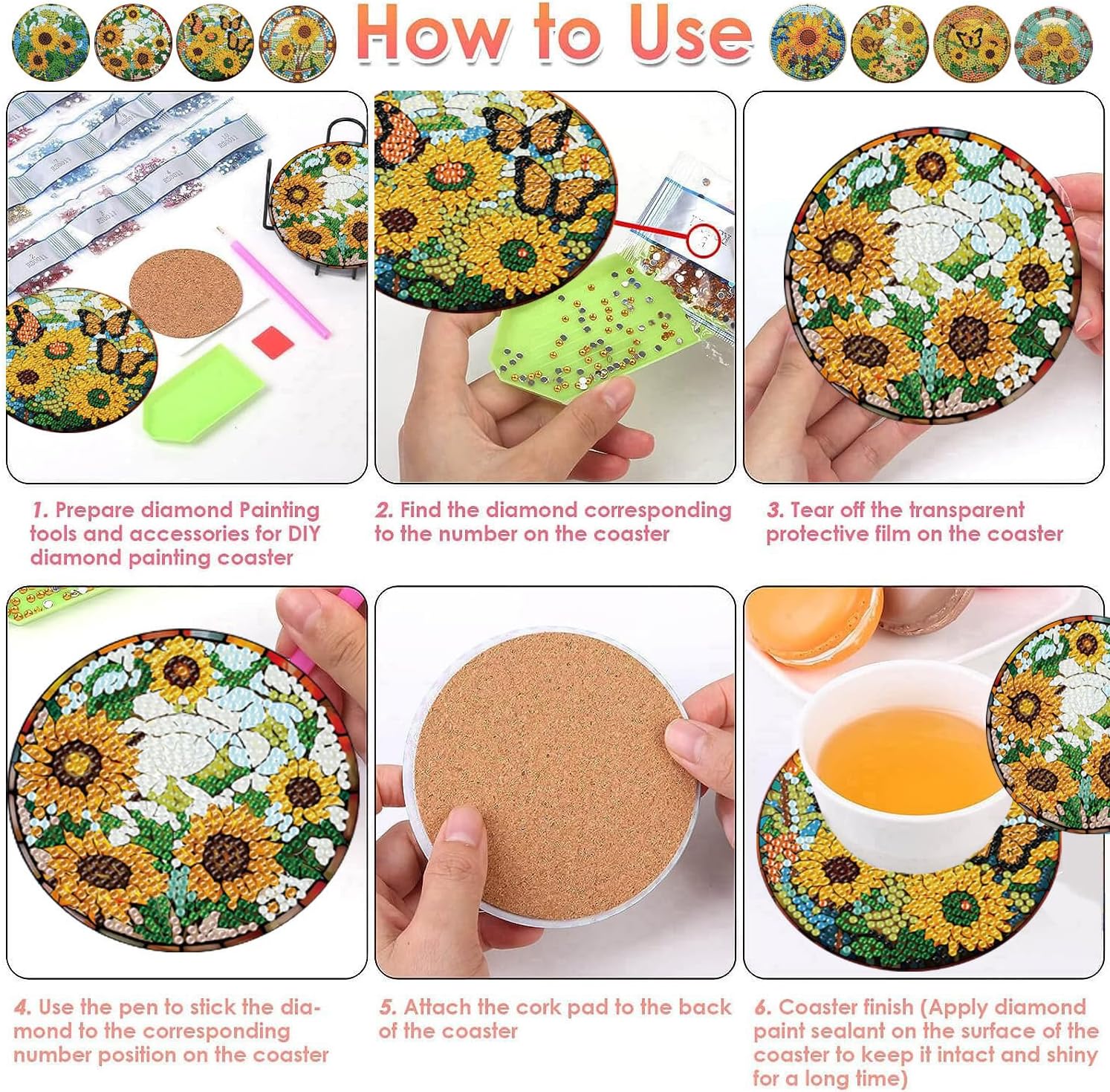 How to Use

1. Prepare diamond Painting tools and accessories for DIY diamond painting coaster

2. Find the diamond corresponding to the number on the coaster

3. Tear off the transparent protective film on the coaster

4. Use the pen to stick the diamond to the corresponding number position on the coaster

5. Attach the cork pad to the back of the coaster

6. Coaster finish (Apply diamond paint sealant on the surface of the coaster to keep it intact and shiny for a long time)