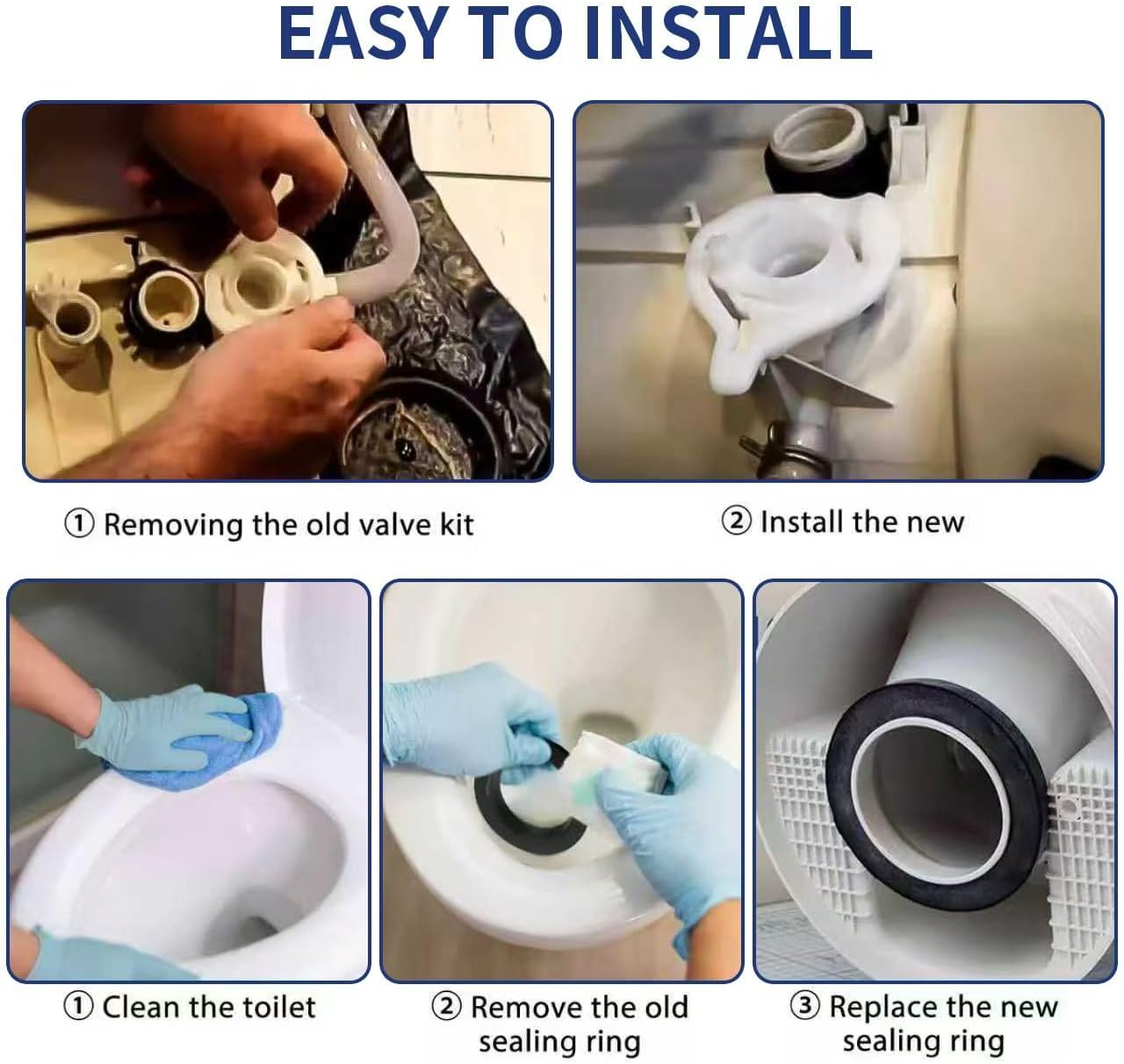 EASY TO INSTALL

① Removing the old valve kit

② Install the new

① Clean the toilet

② Remove the old sealing ring

③ Replace the new sealing ring