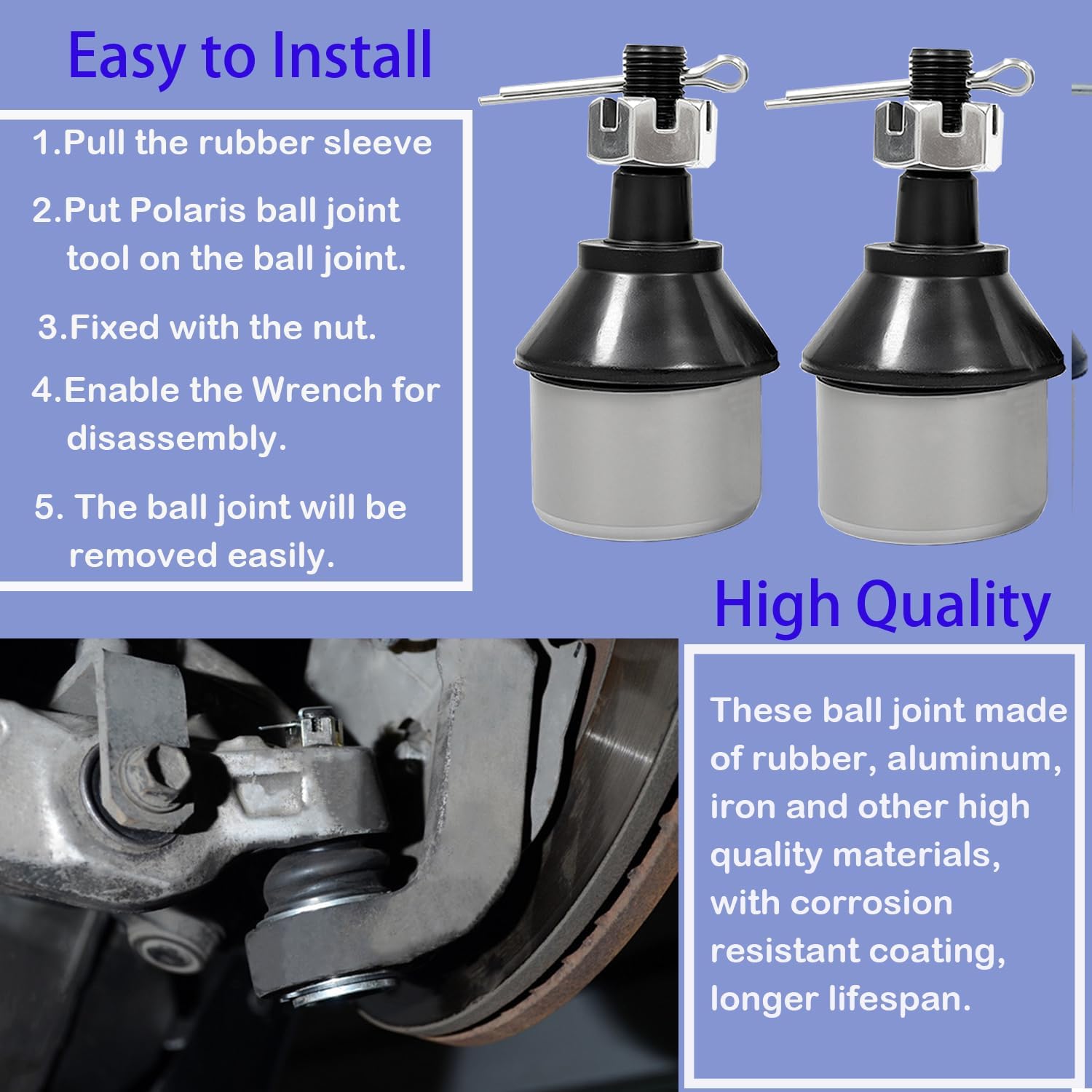 Easy to Install

1.Pull the rubber sleeve

2.Put Polaris ball joint tool on the ball joint.

3.Fixed with the nut.

4.Enable the Wrench for disassembly.

5. The ball joint will be removed easily.

High Quality

These ball joint made of rubber, aluminum, iron and other high quality materials, with corrosion resistant coating, longer lifespan.