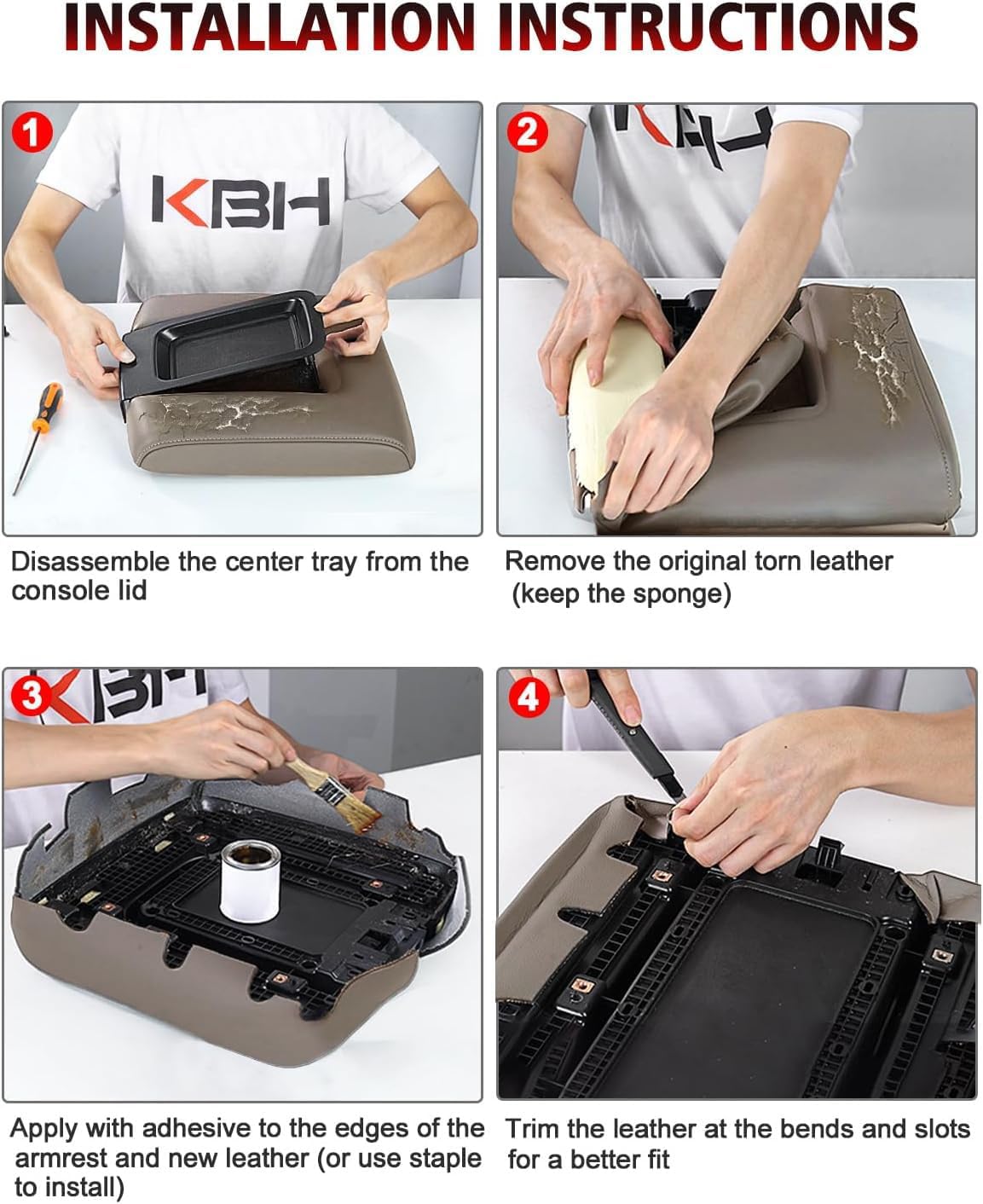 INSTALLATION INSTRUCTIONS

1

KBH

Disassemble the center tray from the console lid

2

Remove the original torn leather (keep the sponge)

3

Apply with adhesive to the edges of the armrest and new leather (or use staple to install)

4

Trim the leather at the bends and slots for a better fit