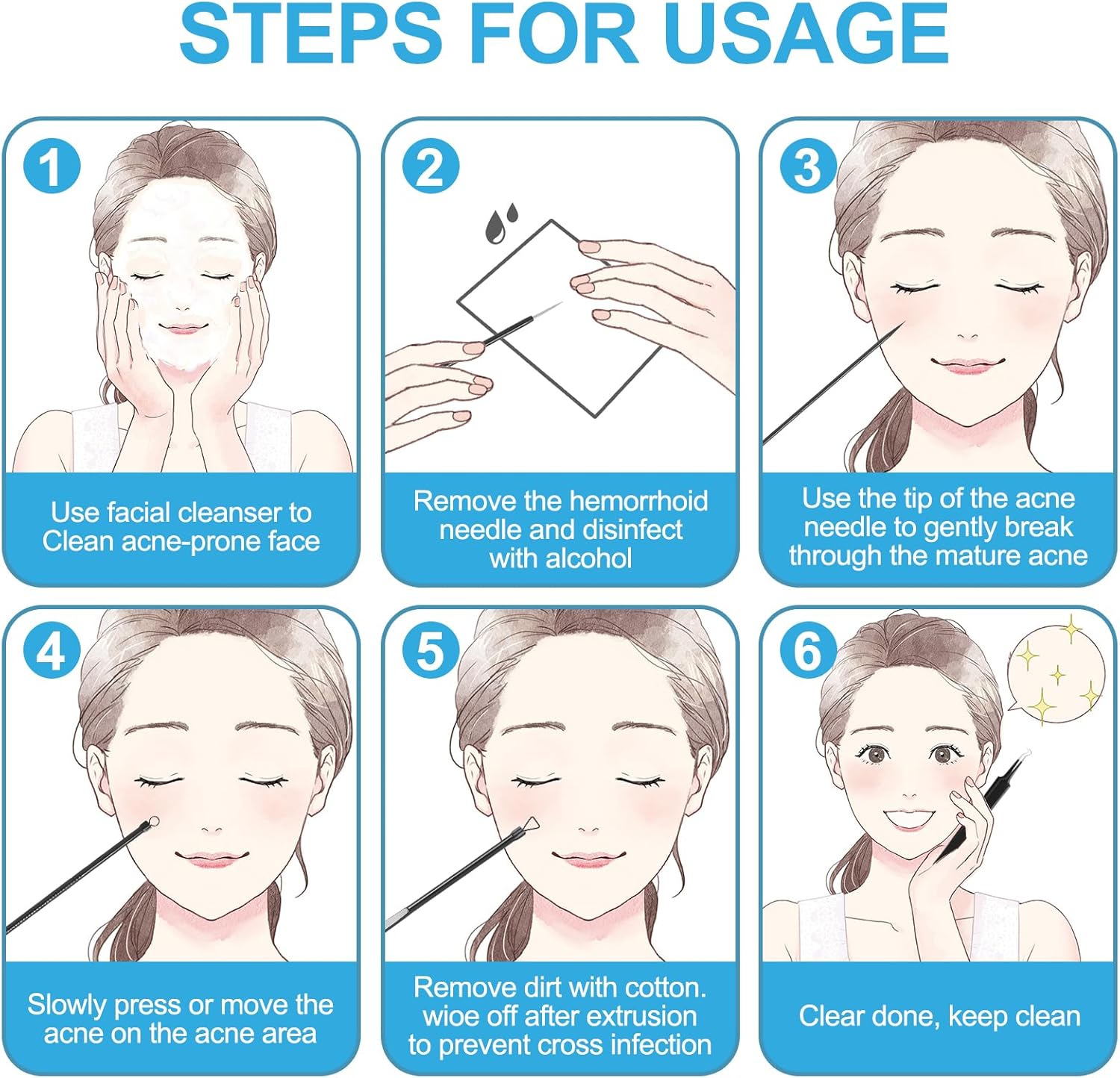 STEPS FOR USAGE

1

Use facial cleanser to Clean acne-prone face

2

Remove the hemorrhoid needle and disinfect with alcohol

3

Use the tip of the acne needle to gently break through the mature acne

4

Slowly press or move the acne on the acne area

5

Remove dirt with cotton. wioe off after extrusion to prevent cross infection

6

Clear done, keep clean