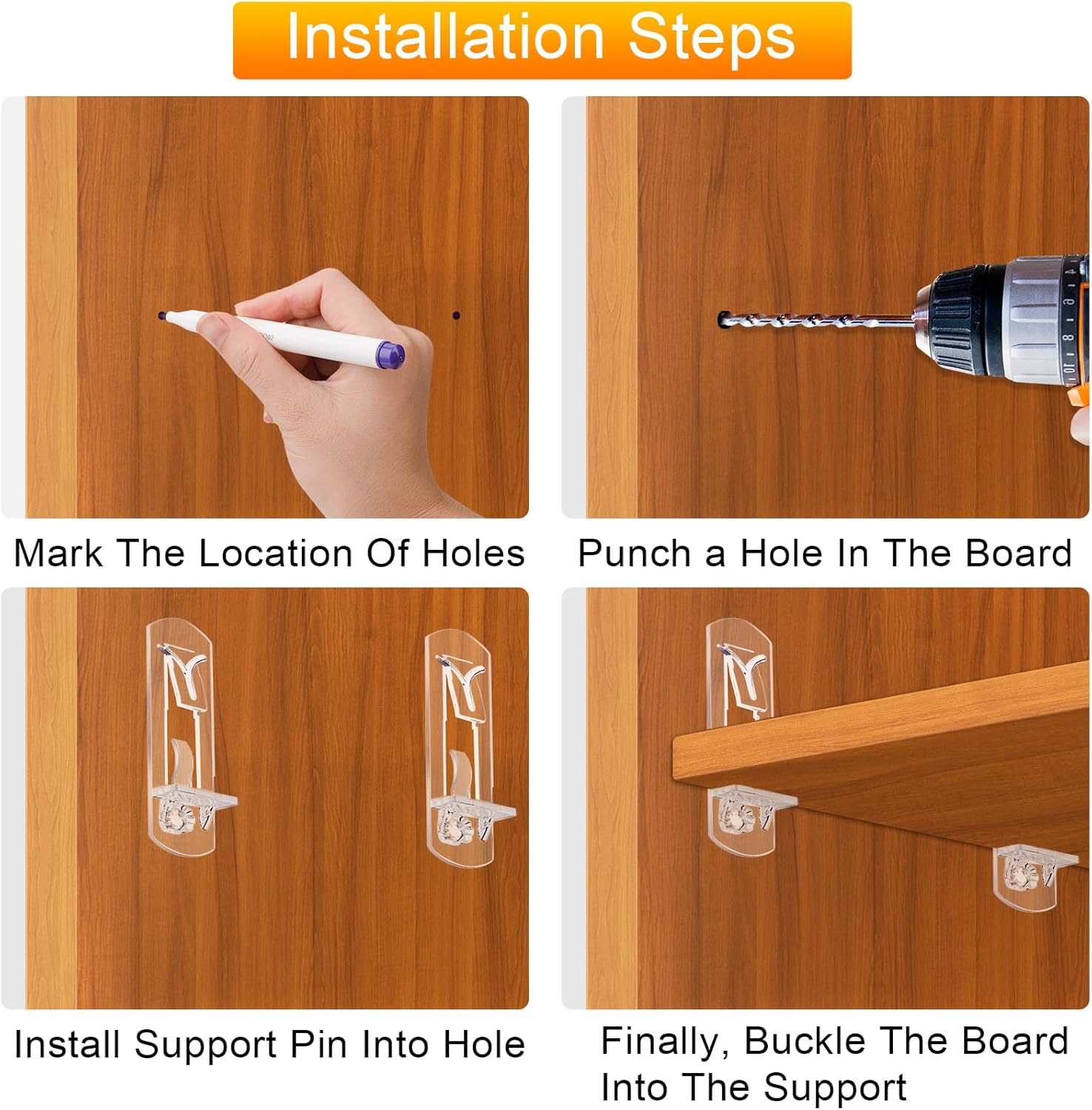 Installation Steps

Mark The Location Of Holes

Punch a Hole In The Board

Install Support Pin Into Hole

Finally, Buckle The Board Into The Support