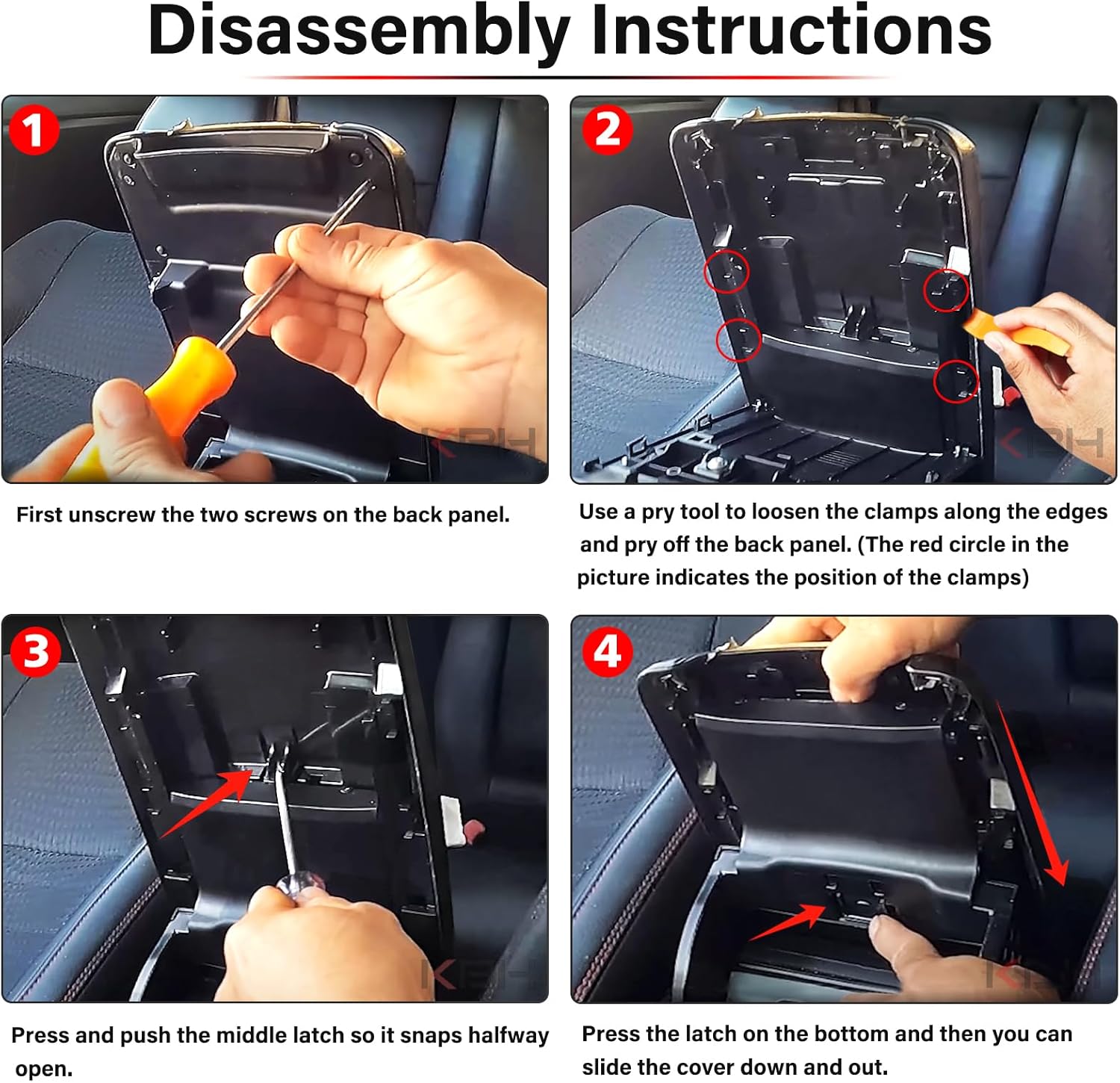 Disassembly Instructions

1

KBH

First unscrew the two screws on the back panel.

2

KBH

Use a pry tool to loosen the clamps along the edges and pry off the back panel. (The red circle in the picture indicates the position of the clamps)

3

KBH

Press and push the middle latch so it snaps halfway open.

4

KBH

Press the latch on the bottom and then you can slide the cover down and out.