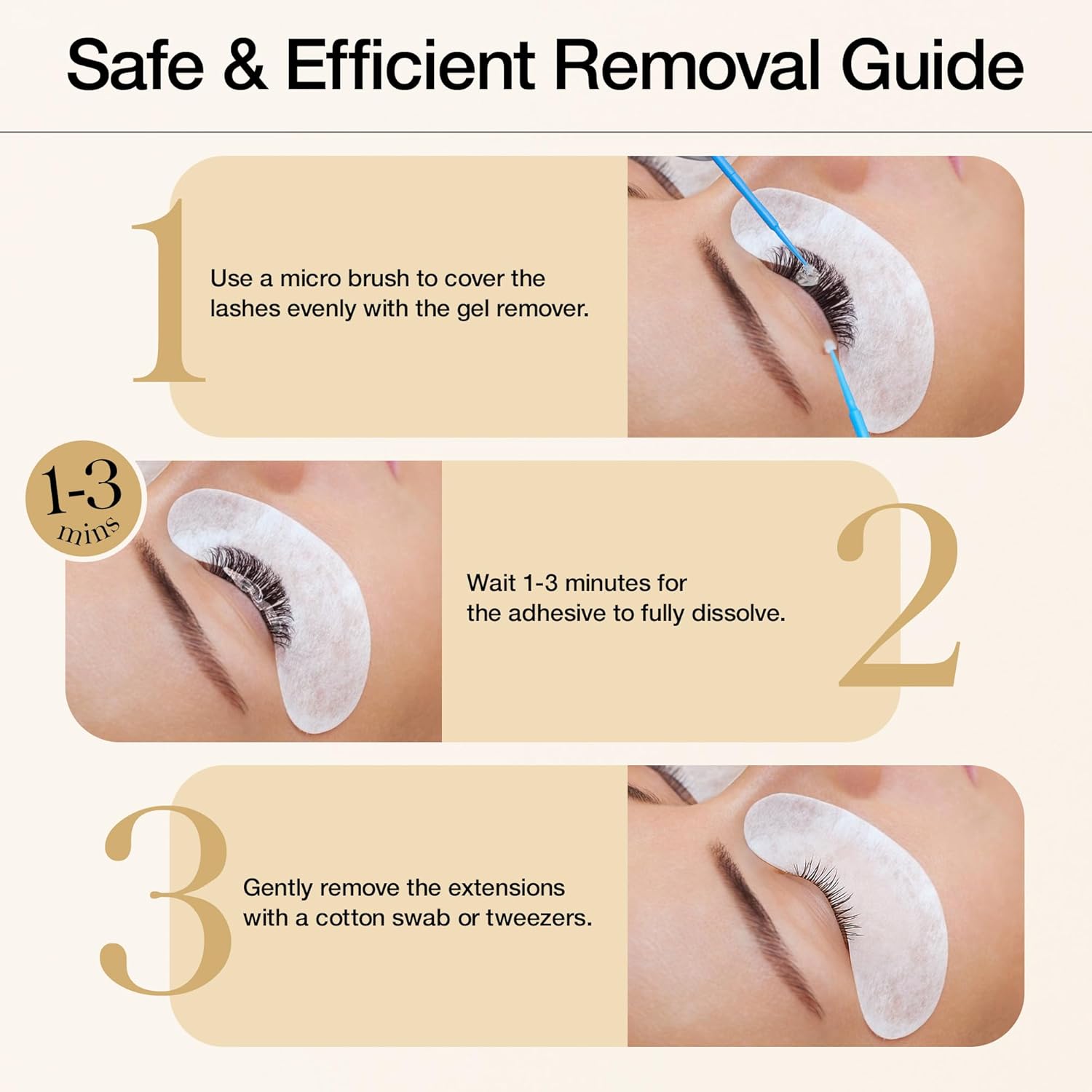 Safe & Efficient Removal Guide

1

Use a micro brush to cover the lashes evenly with the gel remover.

1-3 mins

Wait 1-3 minutes for the adhesive to fully dissolve.

2

3

Gently remove the extensions with a cotton swab or tweezers.